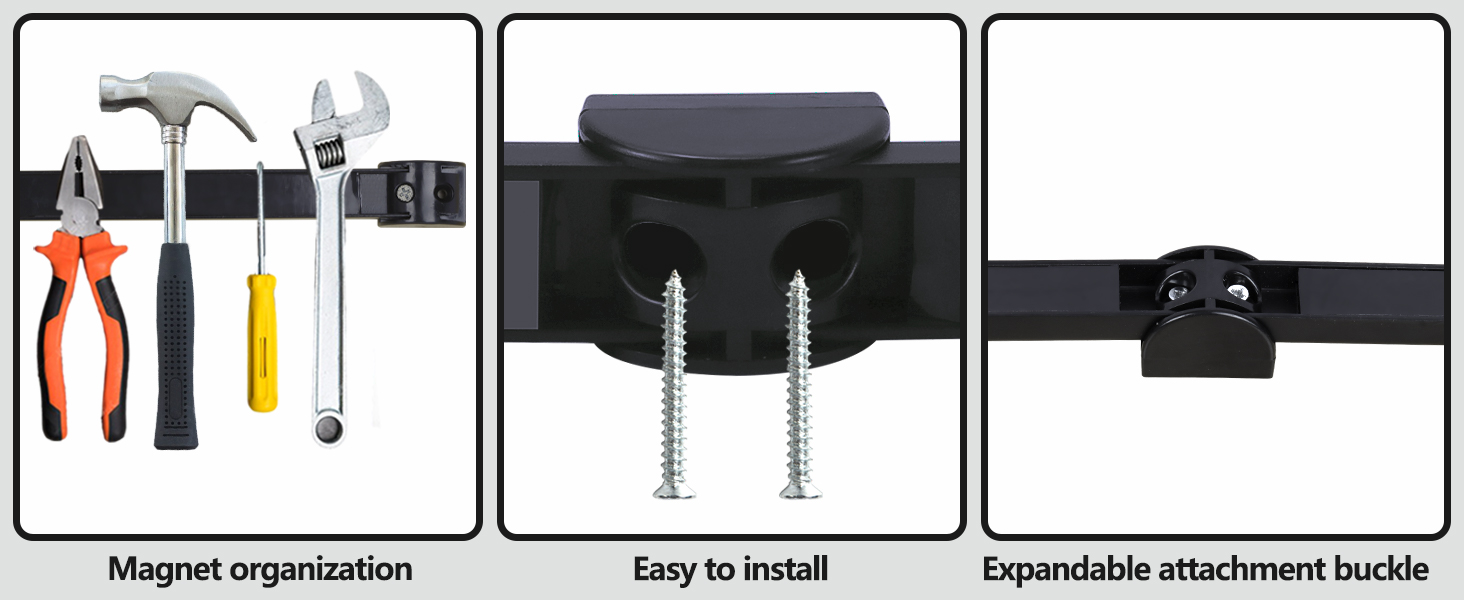 Magnet organization

Easy to install

Expandable attachment buckle