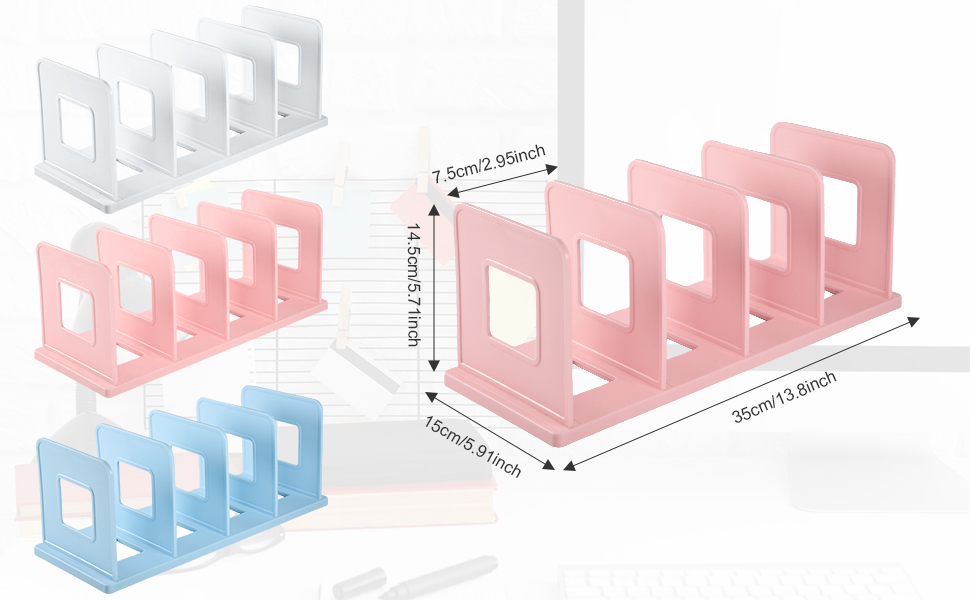 7.5cm/2.95inch
14.5cm/5.71inch
15cm/5.91inch
35cm/13.8inch