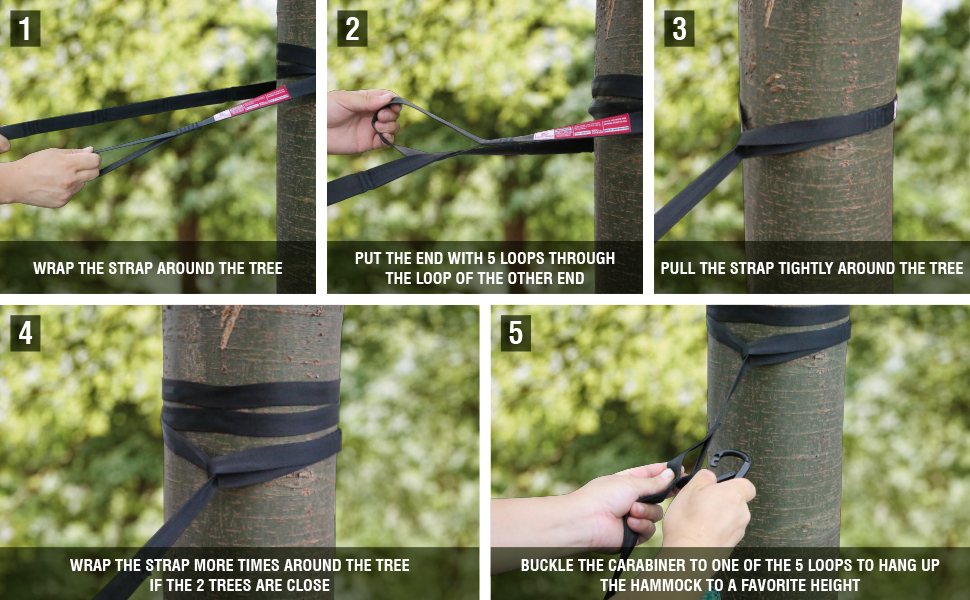 1

WRAP THE STRAP AROUND THE TREE

2

PUT THE END WITH 5 LOOPS THROUGH THE LOOP OF THE OTHER END

3

PULL THE STRAP TIGHTLY AROUND THE TREE

4

WRAP THE STRAP MORE TIMES AROUND THE TREE IF THE 2 TREES ARE CLOSE

5

BUCKLE THE CARABINER TO ONE OF THE 5 LOOPS TO HANG UP THE HAMMOCK TO A FAVORITE HEIGHT