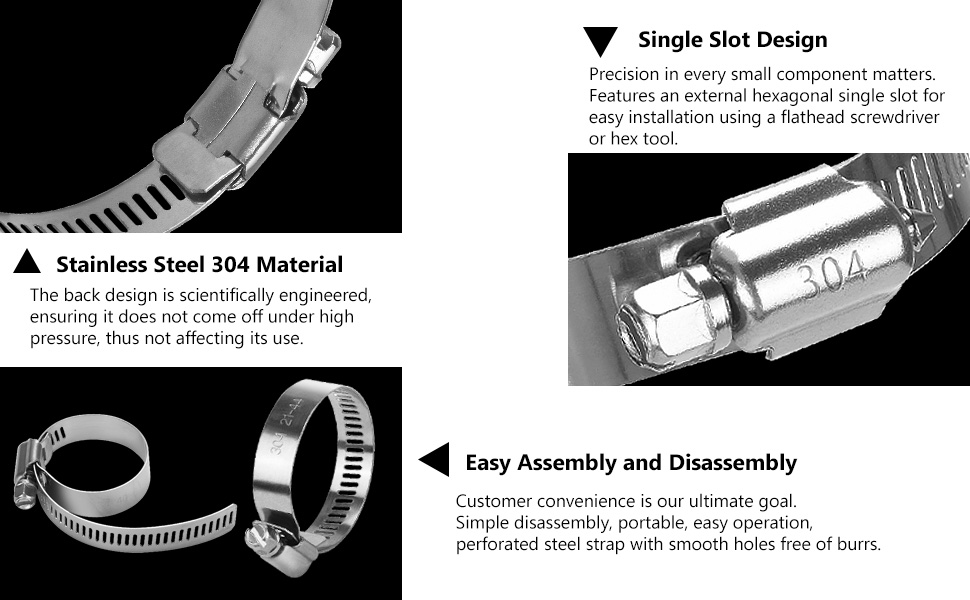 Single Slot Design

Precision in every small component matters. Features an external hexagonal single slot for easy installation using a flathead screwdriver or hex tool.

304

Stainless Steel 304 Material

The back design is scientifically engineered, ensuring it does not come off under high pressure, thus not affecting its use.

304 21-44

Easy Assembly and Disassembly

Customer convenience is our ultimate goal. Simple disassembly, portable, easy operation, perforated steel strap with smooth holes free of burrs.