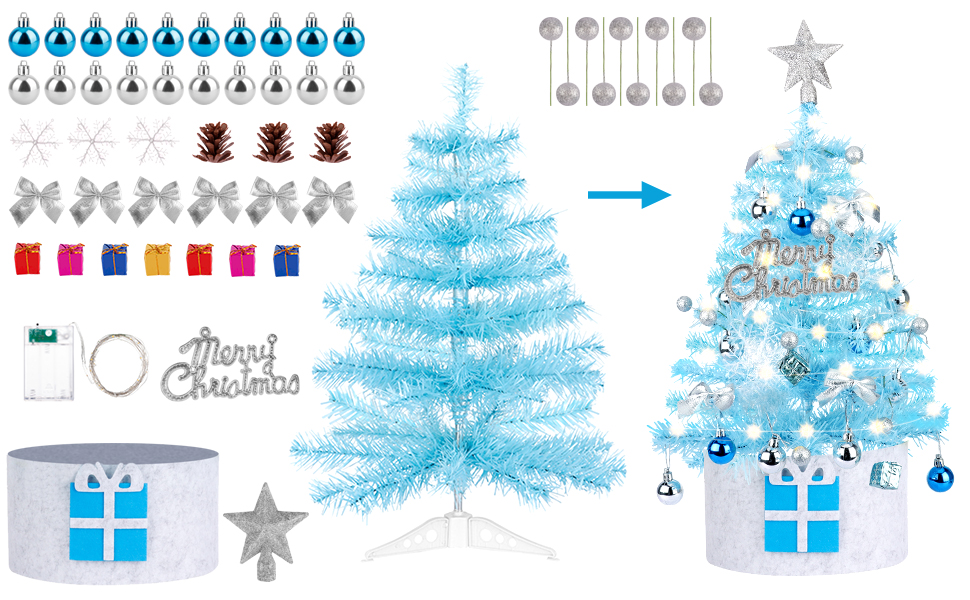 Merry Christmas

Merry Christmas