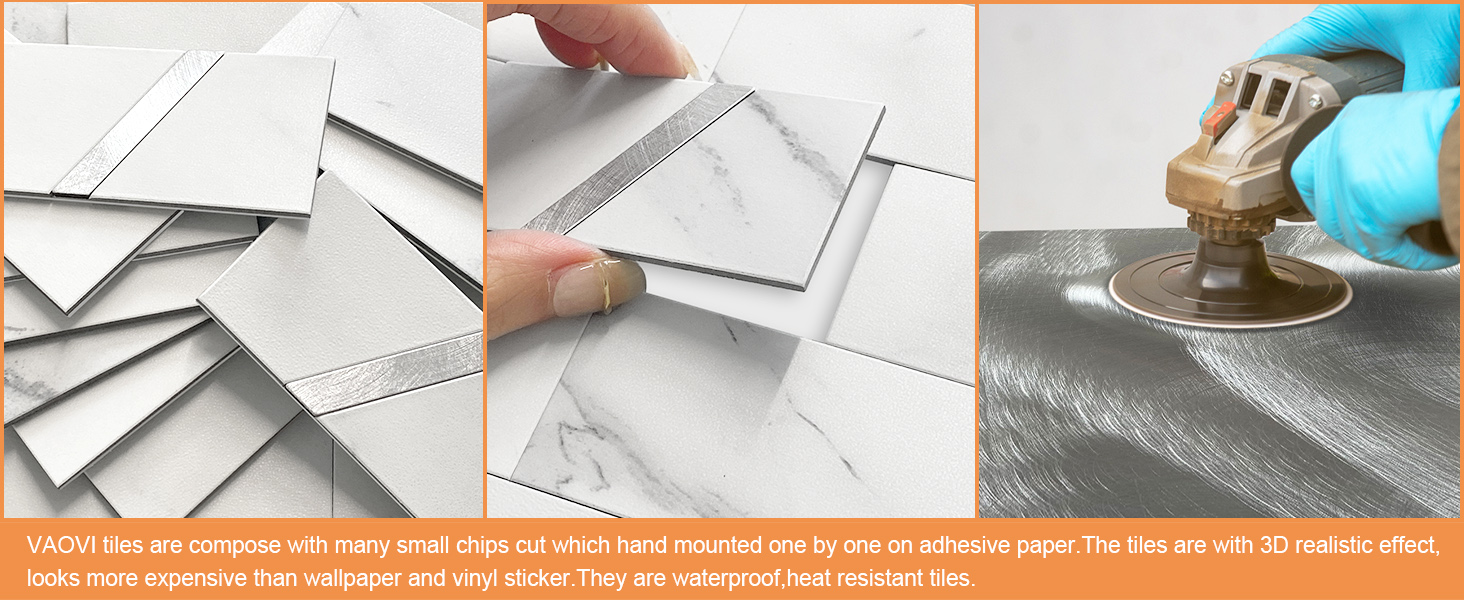 VAOVI tiles are compose with many small chips cut which hand mounted one by one on adhesive paper.The tiles are with 3D realistic effect, looks more expensive than wallpaper and vinyl sticker.They are waterproof,heat resistant tiles.