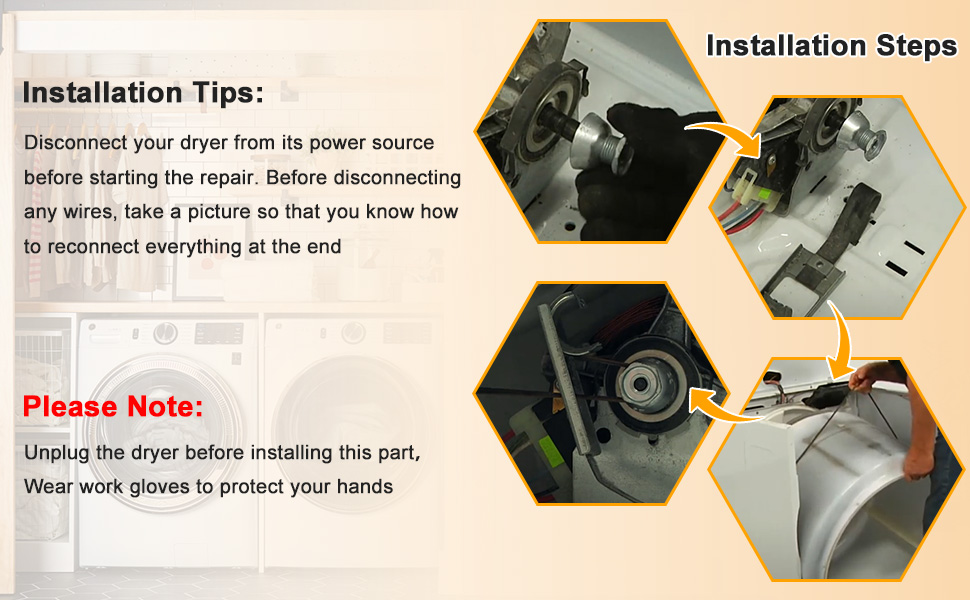 Installation Tips:

Disconnect your dryer from its power source before starting the repair. Before disconnecting any wires, take a picture so that you know how to reconnect everything at the end

Please Note:

Unplug the dryer before installing this part, Wear work gloves to protect your hands

Installation Steps