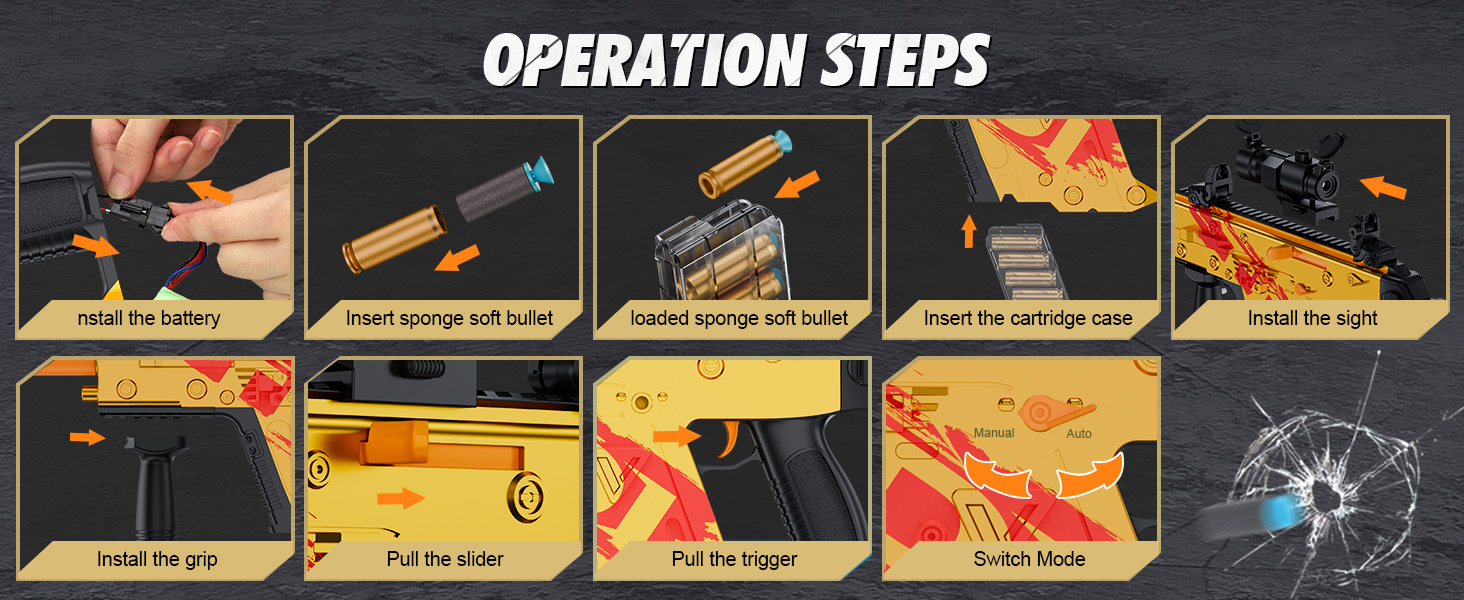 OPERATION STEPS

nstall the battery

Insert sponge soft bullet

loaded sponge soft bullet

Insert the cartridge case

Install the sight

Install the grip

Pull the slider

Pull the trigger

Manual

Auto

Switch Mode