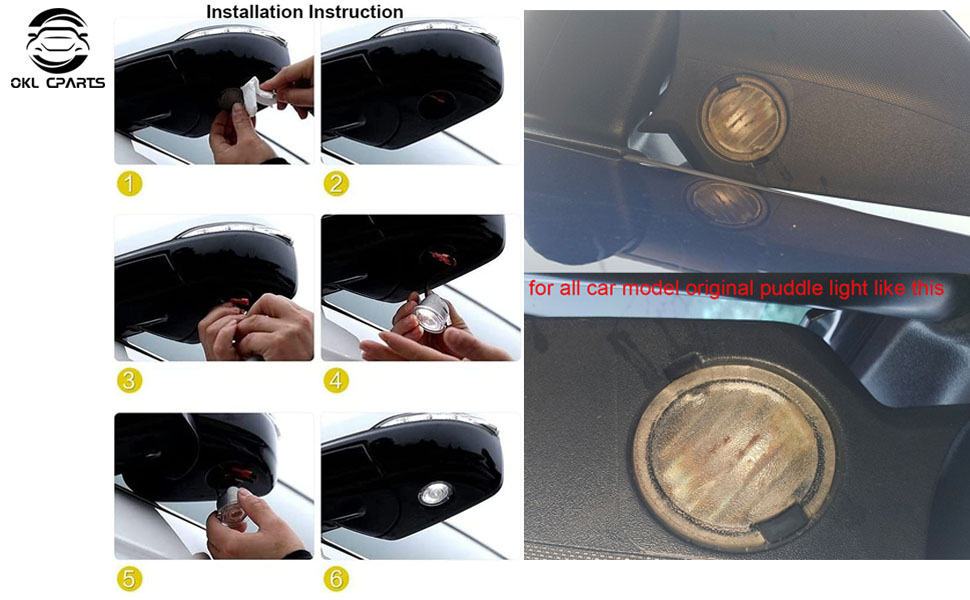 OKL CPARTS

Installation Instruction

1

2

3

4

5

6

for all car model original puddle light like this