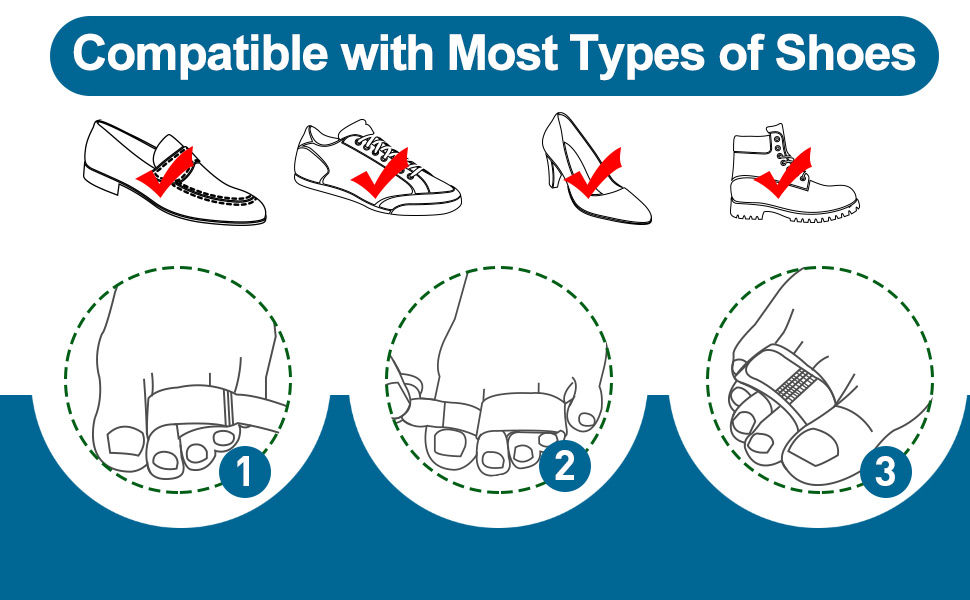 Compatible with Most Types of Shoes

1

2

3