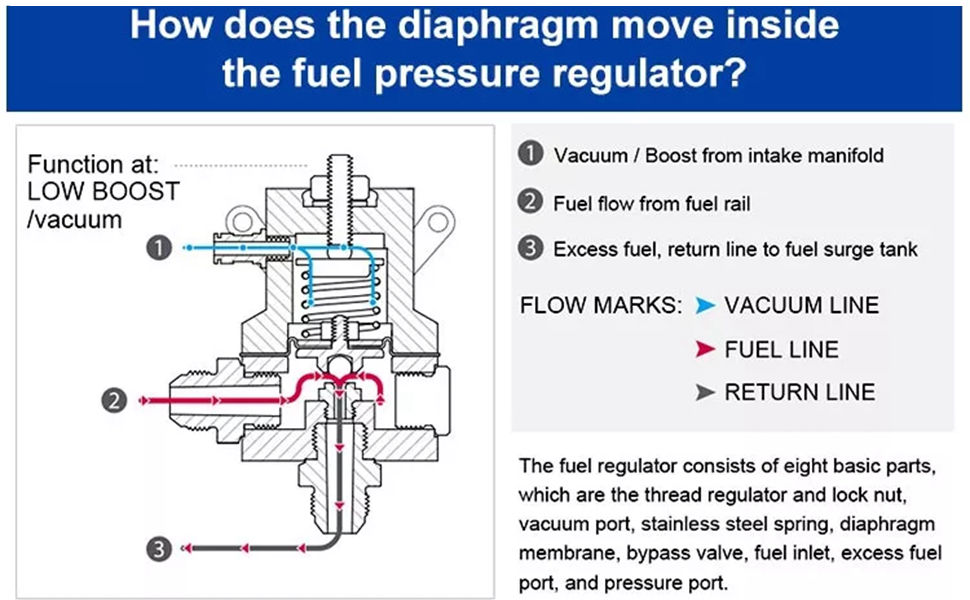 How does the diaphragm move inside the fuel pressure regulator?

Function at:
LOW BOOST
/vacuum

1

2

3

1 Vacuum / Boost from intake manifold

2 Fuel flow from fuel rail

3 Excess fuel, return line to fuel surge tank

FLOW MARKS: VACUUM LINE

FUEL LINE

RETURN LINE

The fuel regulator consists of eight basic parts, which are the thread regulator and lock nut, vacuum port, stainless steel spring, diaphragm membrane, bypass valve, fuel inlet, excess fuel port, and pressure port.