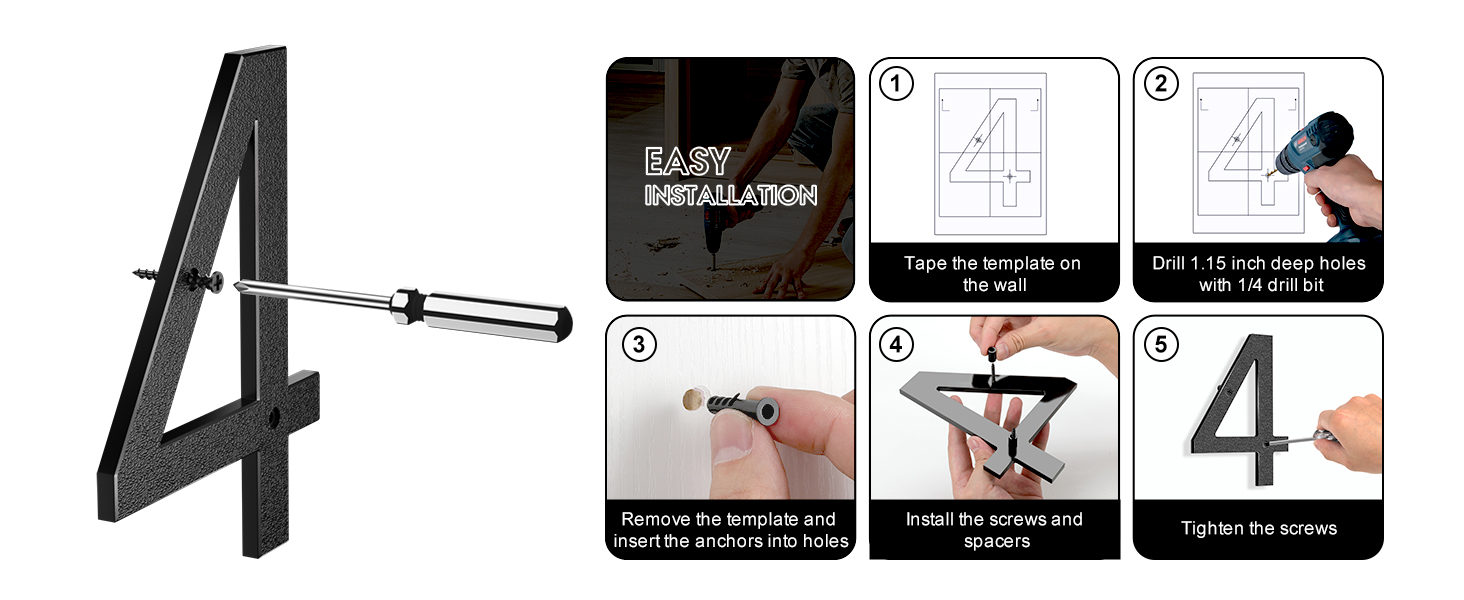 EASY
INSTALLATION

1
Tape the template on the wall

2
Drill 1.15 inch deep holes with 1/4 drill bit

3
Remove the template and insert the anchors into holes

4
Install the screws and spacers

5
Tighten the screws