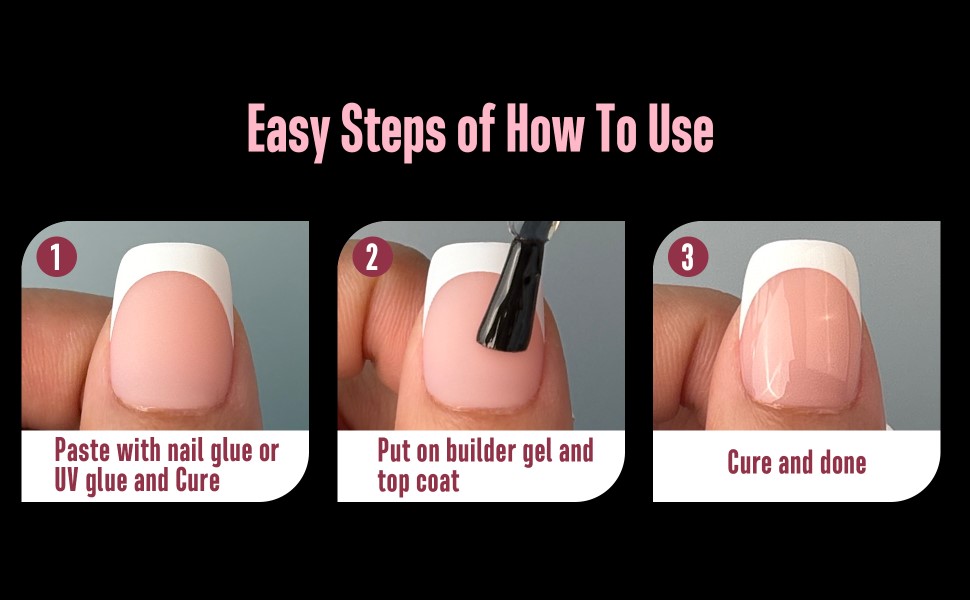 Easy Steps of How To Use

1

Paste with nail glue or UV glue and Cure

2

Put on builder gel and top coat

3

Cure and done