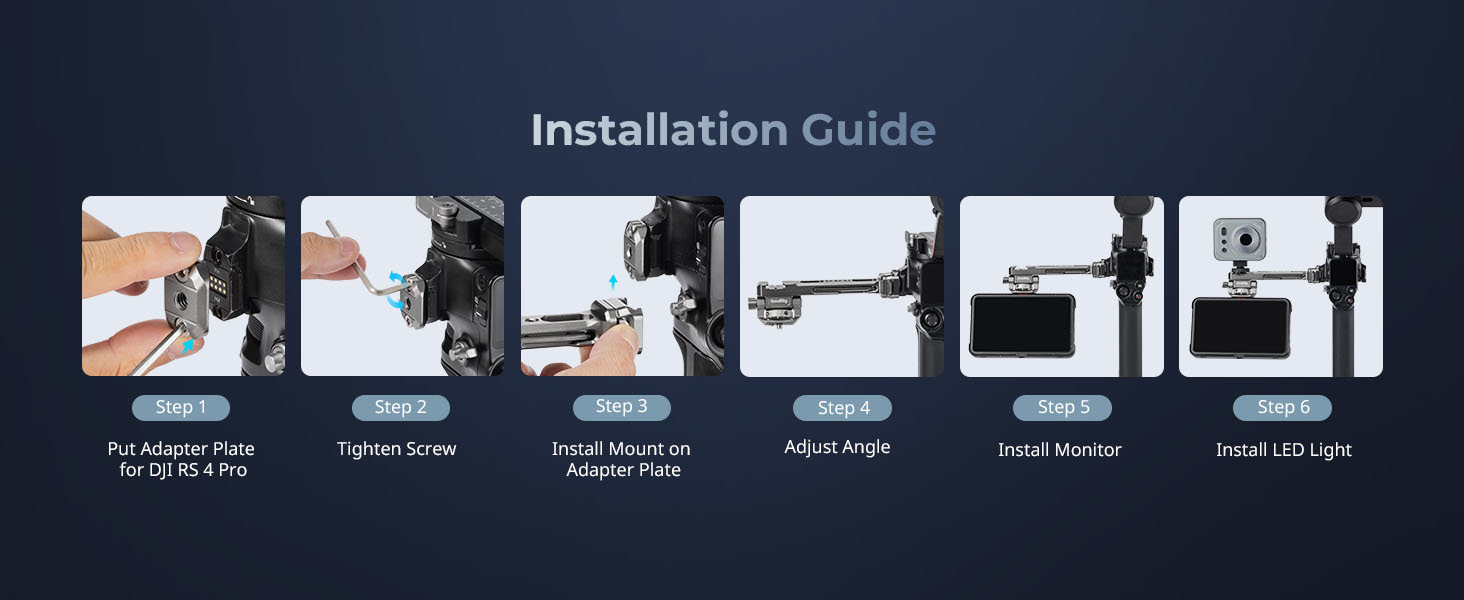 Installation Guide

Step 1
Put Adapter Plate for DJI RS 4 Pro

Step 2
Tighten Screw

Step 3
Install Mount on Adapter Plate

Step 4
Adjust Angle

Step 5
Install Monitor

Step 6
Install LED Light