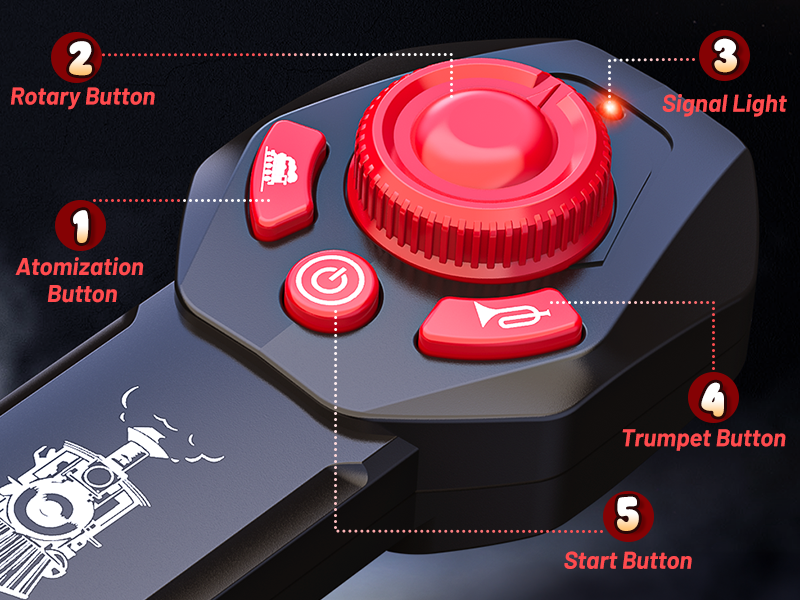 2
Rotary Button

3
Signal Light

1
Atomization Button

4
Trumpet Button

5
Start Button