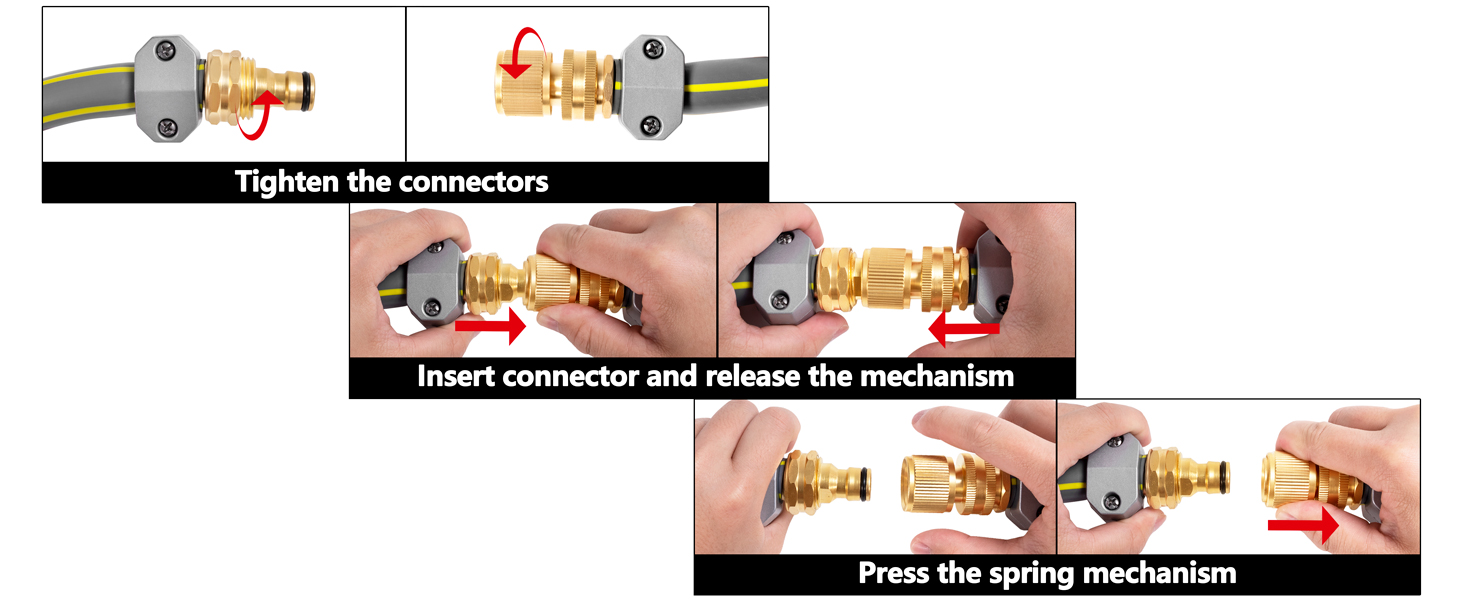 Tighten the connectors

Insert connector and release the mechanism

Press the spring mechanism