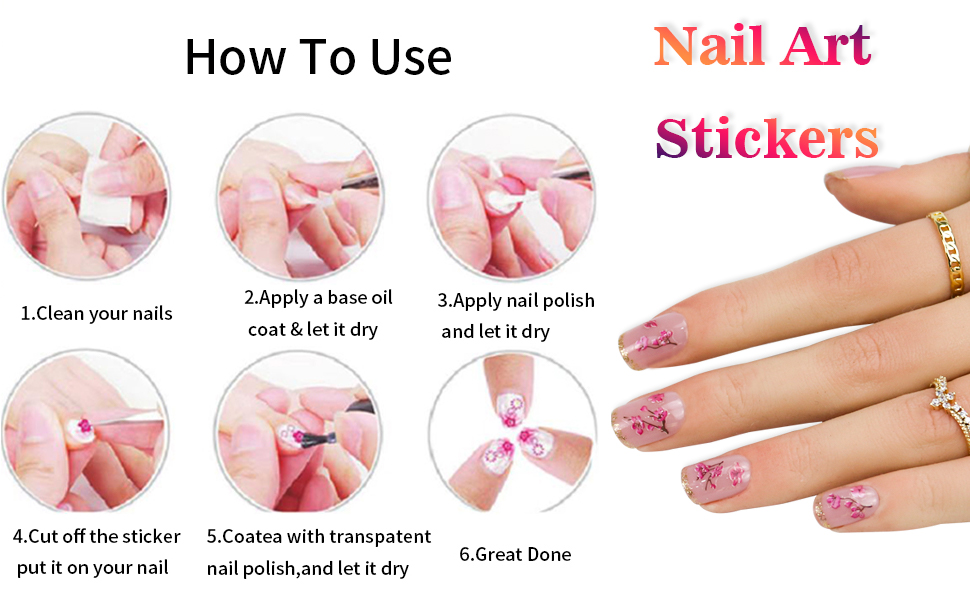 How To Use

Nail Art Stickers

1.Clean your nails

2.Apply a base oil coat & let it dry

3.Apply nail polish and let it dry

4.Cut off the sticker put it on your nail

5.Coatea with transpatent nail polish,and let it dry

6.Great Done