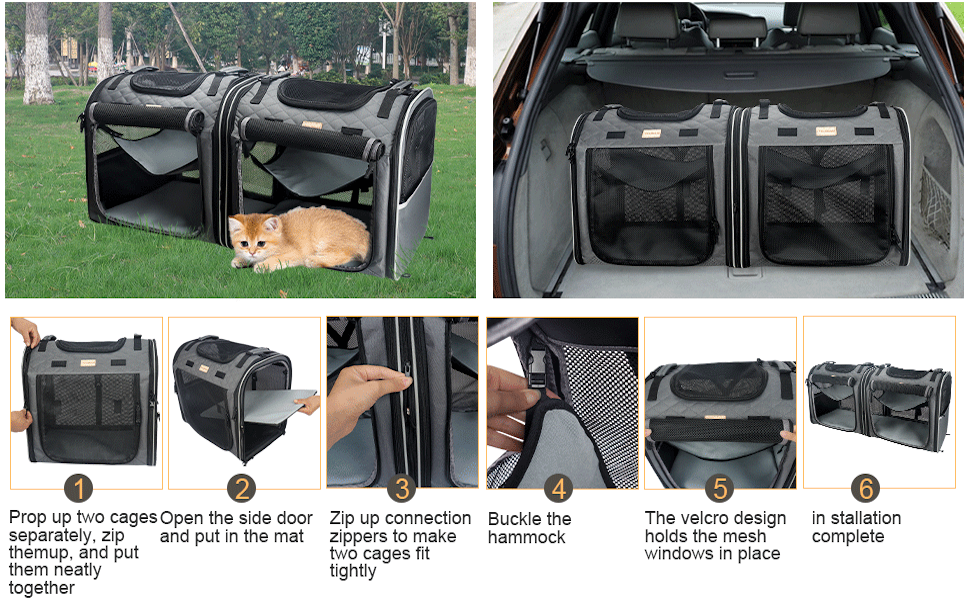 1
Prop up two cages separately, zip themup, and put them neatly together

2
Open the side door and put in the mat

3
Zip up connection zippers to make two cages fit tightly

4
Buckle the hammock

5
The velcro design holds the mesh windows in place

6
in stallation complete