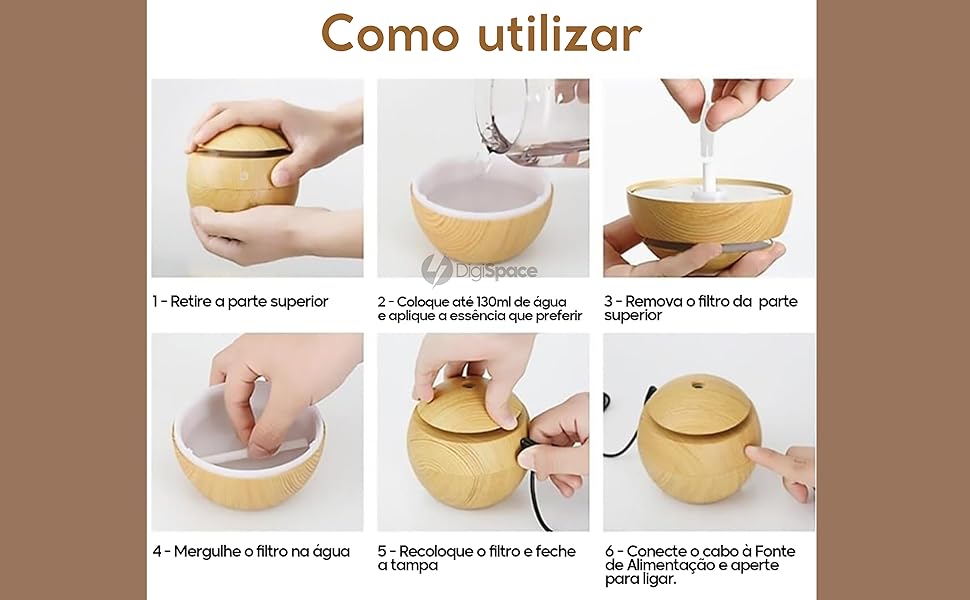 Como utilizar

DigiSpace

1 - Retire a parte superior

2 - Coloque até 130ml de água e aplique a essência que preferir

3 - Remova o filtro da parte superior

4 - Mergulhe o filtro na água

5 - Recoloque o filtro e feche a tampa

6 - Conecte o cabo à Fonte de Alimentação e aperte para ligar.