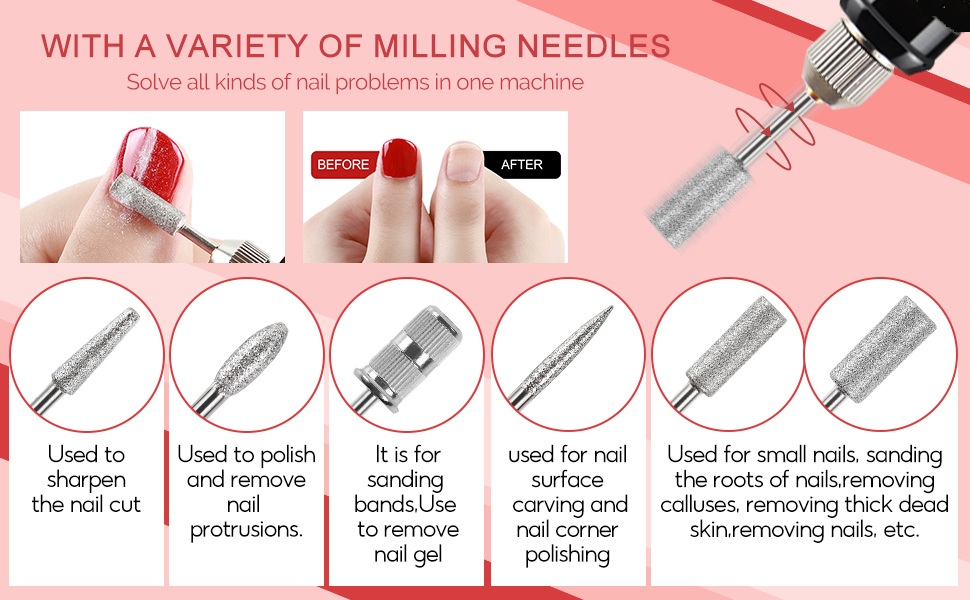 WITH A VARIETY OF MILLING NEEDLES
Solve all kinds of nail problems in one machine

BEFORE
AFTER

Used to sharpen the nail cut

Used to polish and remove nail protrusions.

It is for sanding bands,Use to remove nail gel

used for nail surface carving and nail corner polishing

Used for small nails, sanding the roots of nails,removing calluses, removing thick dead skin,removing nails, etc.