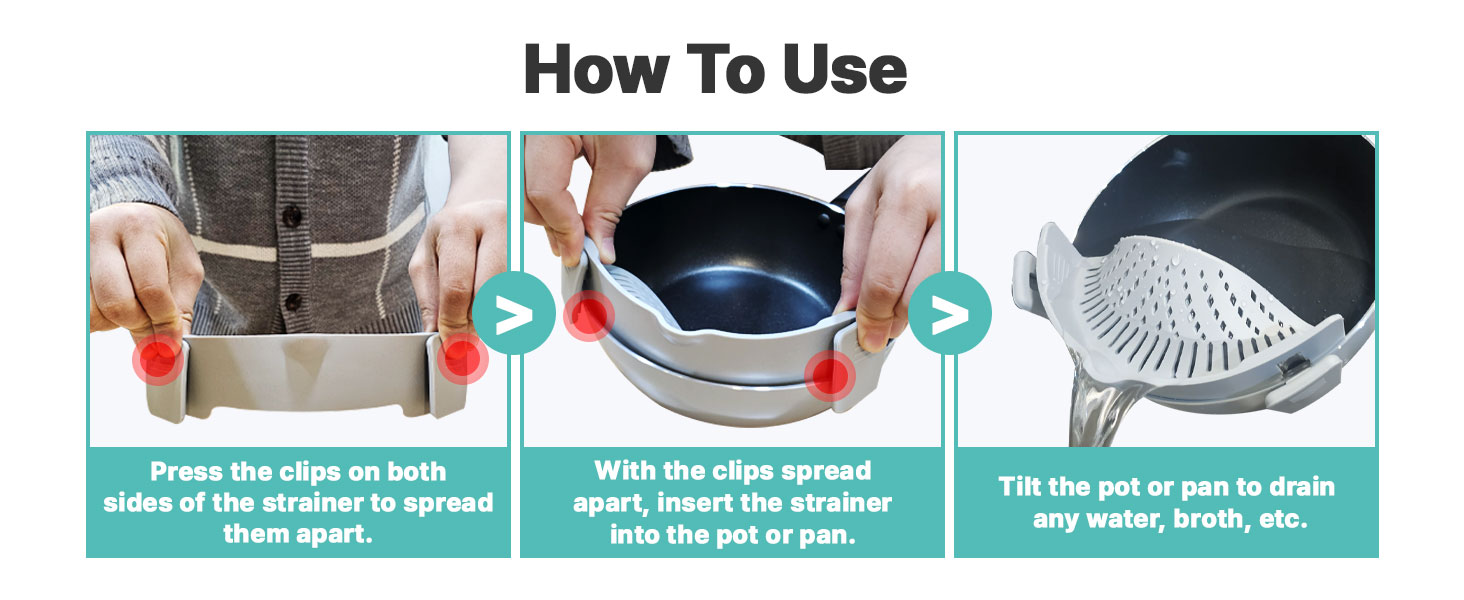 How To Use

Press the clips on both sides of the strainer to spread them apart.

>

With the clips spread apart, insert the strainer into the pot or pan.

>

Tilt the pot or pan to drain any water, broth, etc.