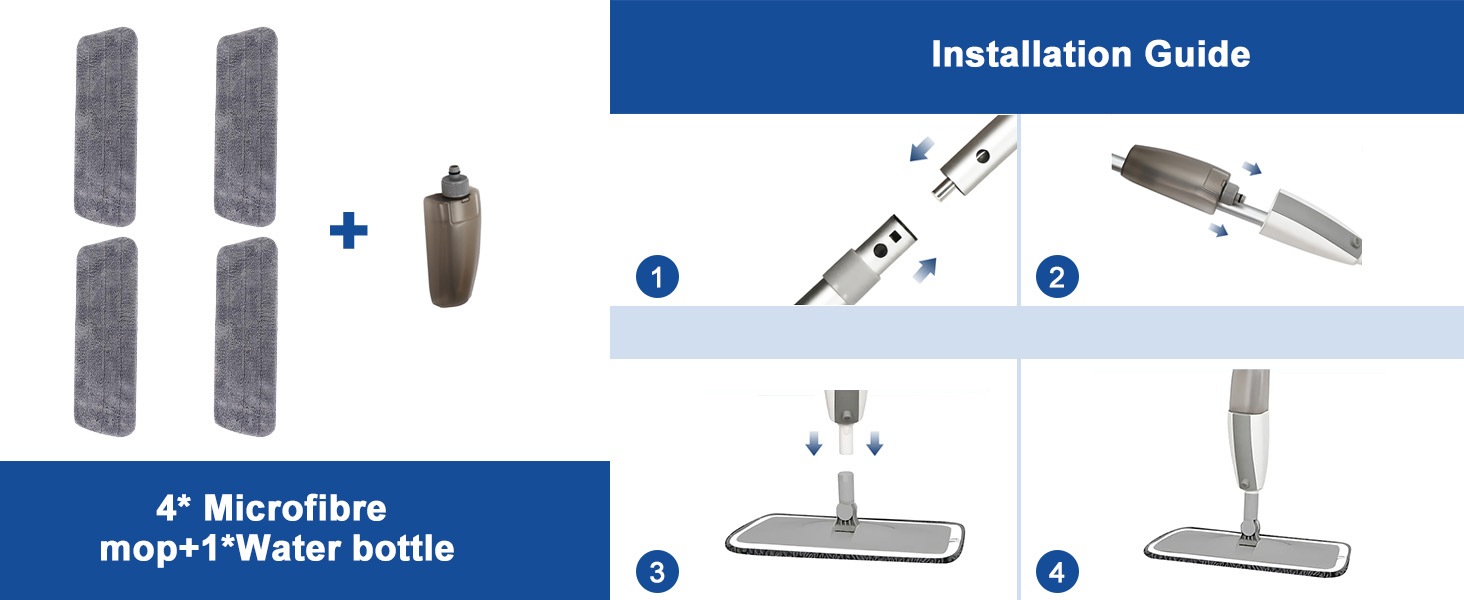 +

4* Microfibre mop+1*Water bottle

Installation Guide

1

2

3

4