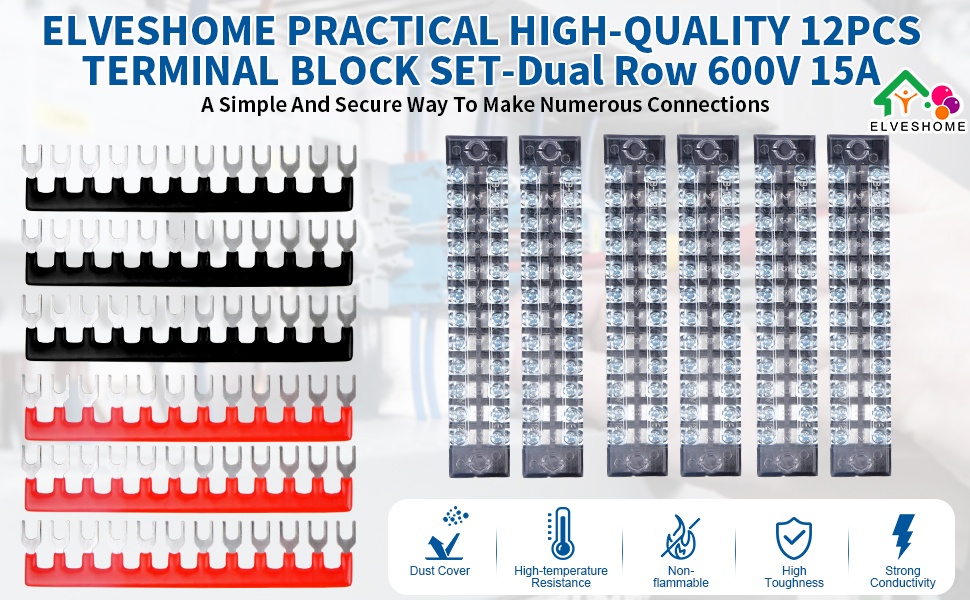 ELVESHOME PRACTICAL HIGH-QUALITY 12PCS TERMINAL BLOCK SET-Dual Row 600V 15A

A Simple And Secure Way To Make Numerous Connections

ELVESHOME

Dust Cover

High-temperature Resistance

Non-flammable

High Toughness

Strong Conductivity