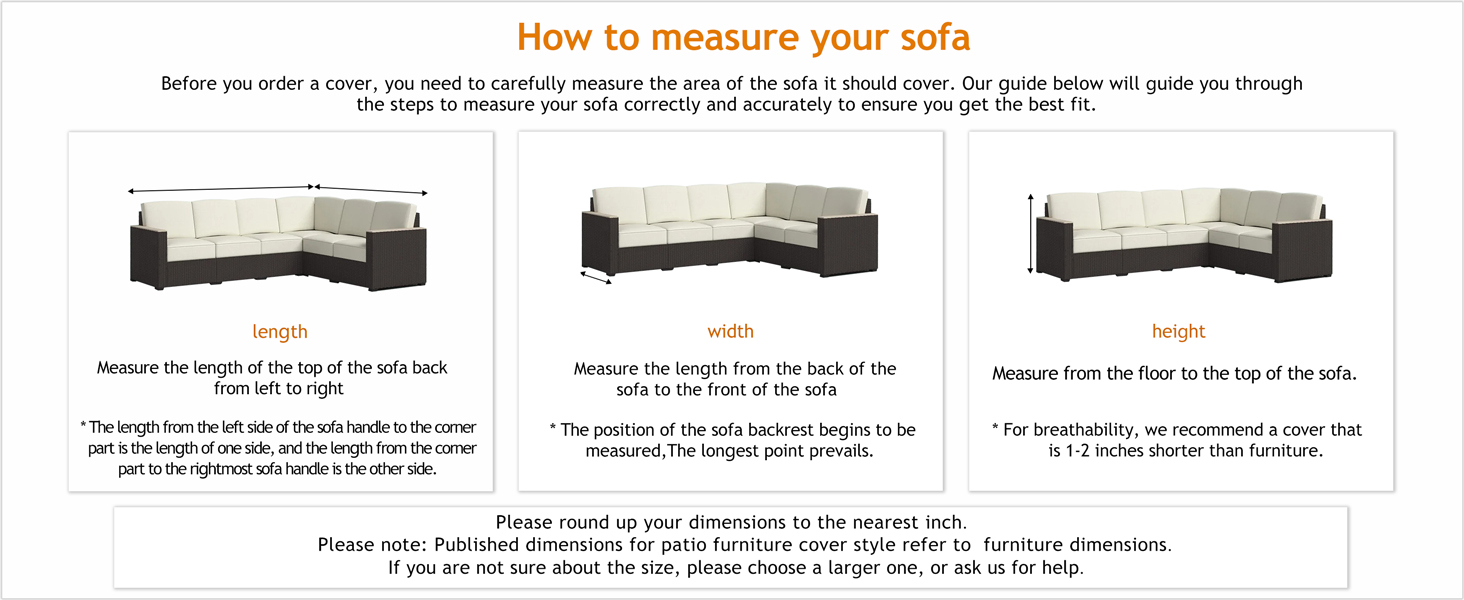 How to measure your sofa

Before you order a cover, you need to carefully measure the area of the sofa it should cover. Our guide below will guide you through the steps to measure your sofa correctly and accurately to ensure you get the best fit.

length

Measure the length of the top of the sofa back from left to right

* The length from the left side of the sofa handle to the corner part is the length of one side, and the length from the corner part to the rightmost sofa handle is the other side.

width

Measure the length from the back of the sofa to the front of the sofa

* The position of the sofa backrest begins to be measured,The longest point prevails.

height

Measure from the floor to the top of the sofa.

* For breathability, we recommend a cover that is 1-2 inches shorter than furniture.

Please round up your dimensions to the nearest inch.
Please note: Published dimensions for patio furniture cover style refer to furniture dimensions.
If you are not sure about the size, please choose a larger one, or ask us for help.