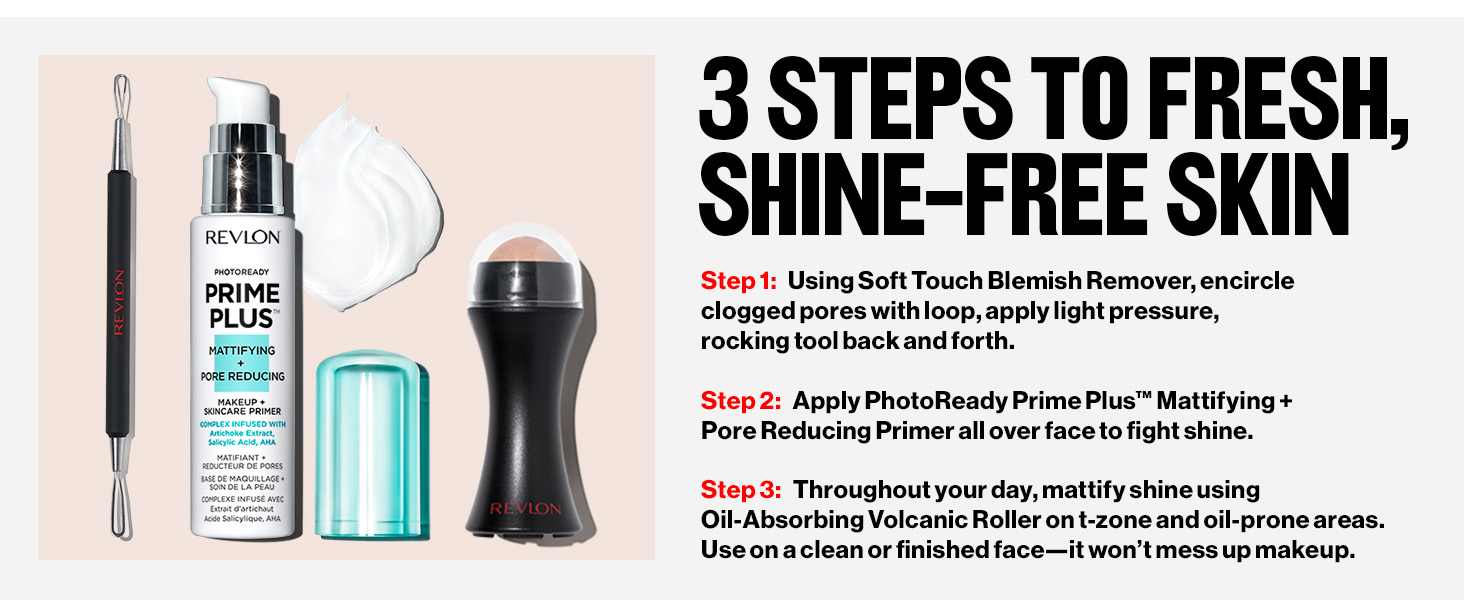 REVLON

REVLON

PHOTOREADY
PRIME PLUS™
MATTIFYING + PORE REDUCING
MAKEUP + SKINCARE PRIMER
COMPLEX INFUSED WITH Artichoke Extract, Salicylic Acid, AHA
MATIFIANT + REDUCTEUR DE PORES
BASE DE MAQUILLAGE + SOIN DE LA PEAU
COMPLEXE INFUSÉ AVEC Extrait d'artichaut Acide Salicylique, AHA

REVLON

3 STEPS TO FRESH, SHINE-FREE SKIN

Step 1: Using Soft Touch Blemish Remover, encircle clogged pores with loop, apply light pressure, rocking tool back and forth.

Step 2: Apply PhotoReady Prime Plus™ Mattifying + Pore Reducing Primer all over face to fight shine.

Step 3: Throughout your day, mattify shine using Oil-Absorbing Volcanic Roller on t-zone and oil-prone areas. Use on a clean or finished face—it won't mess up makeup.