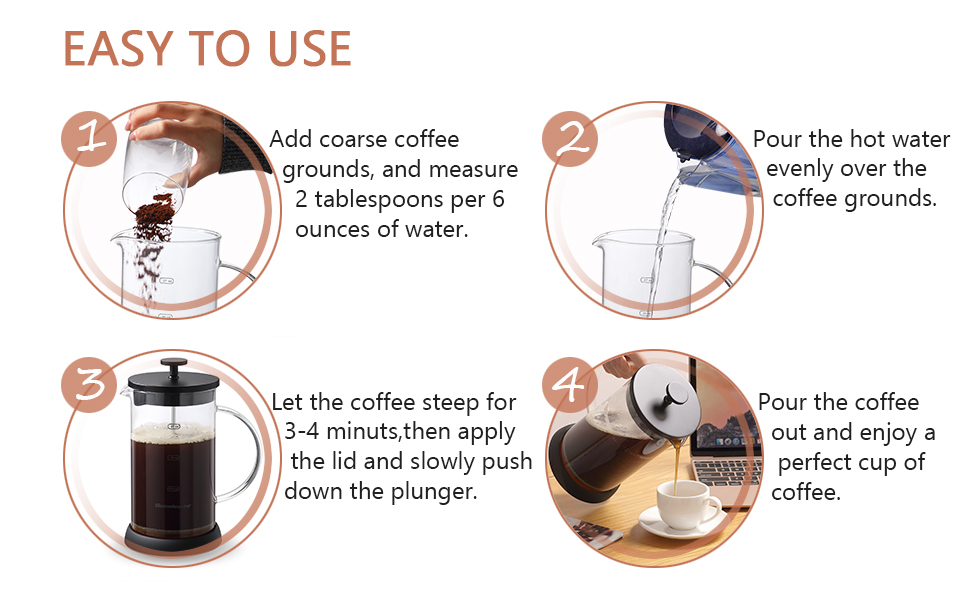 EASY TO USE

1
Add coarse coffee grounds, and measure 2 tablespoons per 6 ounces of water.

2
Pour the hot water evenly over the coffee grounds.

3
Let the coffee steep for 3-4 minuts,then apply the lid and slowly push down the plunger.

4
Pour the coffee out and enjoy a perfect cup of coffee.