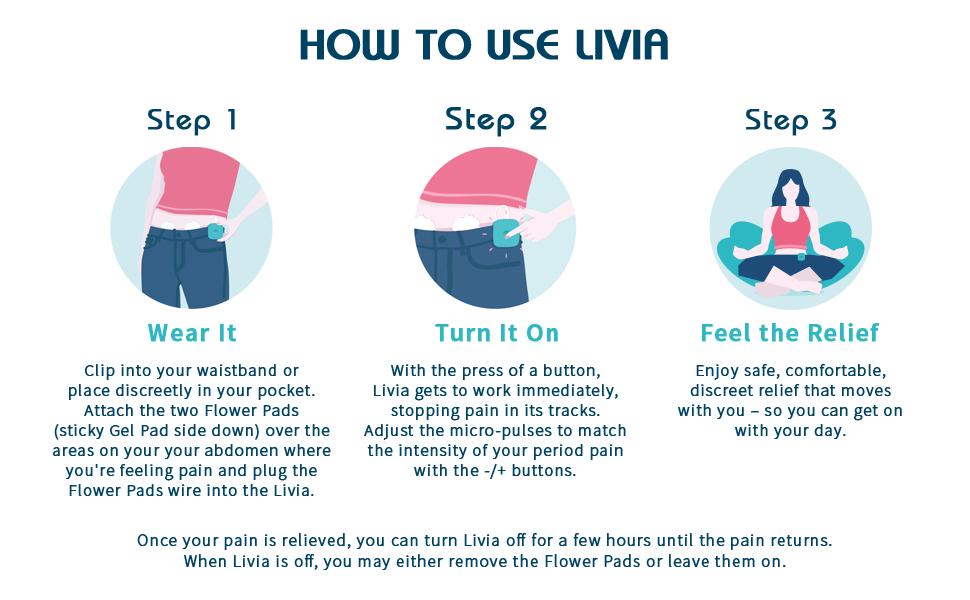 HOW TO USE LIVIA

Step 1

Wear It

Clip into your waistband or place discreetly in your pocket. Attach the two Flower Pads (sticky Gel Pad side down) over the areas on your your abdomen where you're feeling pain and plug the Flower Pads wire into the Livia.

Step 2

Turn It On

With the press of a button, Livia gets to work immediately, stopping pain in its tracks. Adjust the micro-pulses to match the intensity of your period pain with the -/+ buttons.

Step 3

Feel the Relief

Enjoy safe, comfortable, discreet relief that moves with you – so you can get on with your day.

Once your pain is relieved, you can turn Livia off for a few hours until the pain returns. When Livia is off, you may either remove the Flower Pads or leave them on.