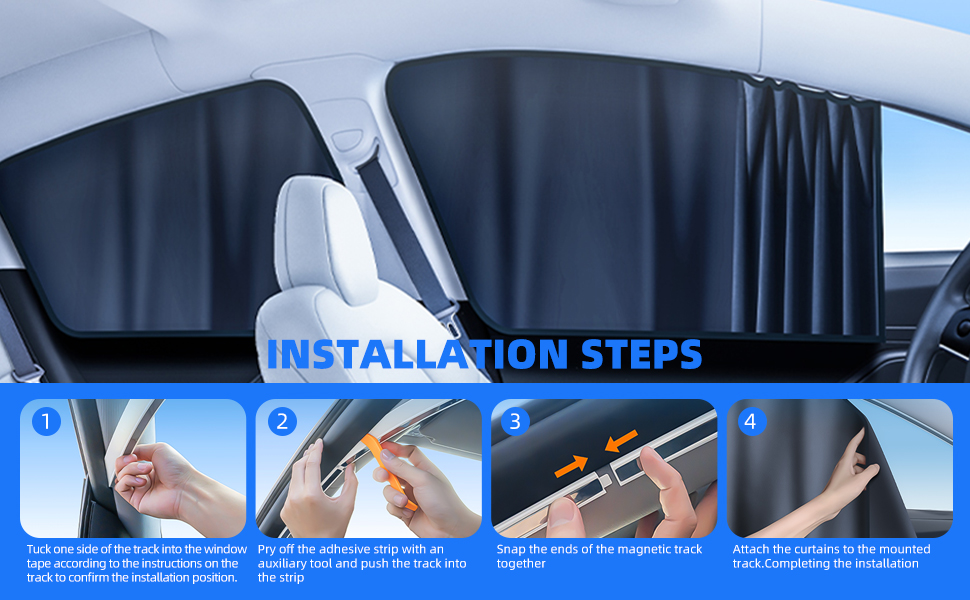 INSTALLATION STEPS

1

Tuck one side of the track into the window tape according to the instructions on the track to confirm the installation position.

2

Pry off the adhesive strip with an auxiliary tool and push the track into the strip

3

Snap the ends of the magnetic track together

4

Attach the curtains to the mounted track.Completing the installation