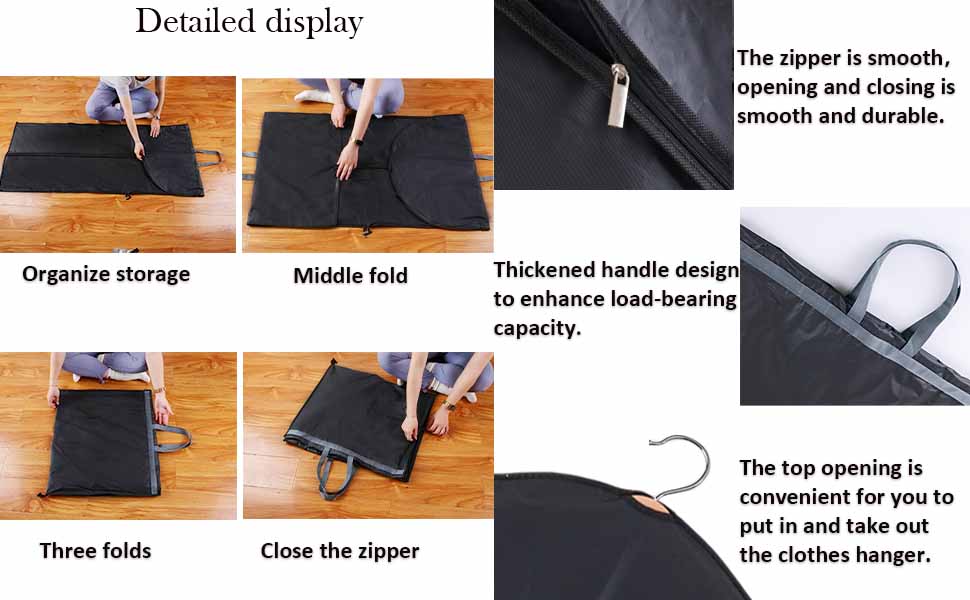 Detailed display

Organize storage

Middle fold

Three folds

Close the zipper

The zipper is smooth, opening and closing is smooth and durable.

Thickened handle design to enhance load-bearing capacity.

The top opening is convenient for you to put in and take out the clothes hanger.