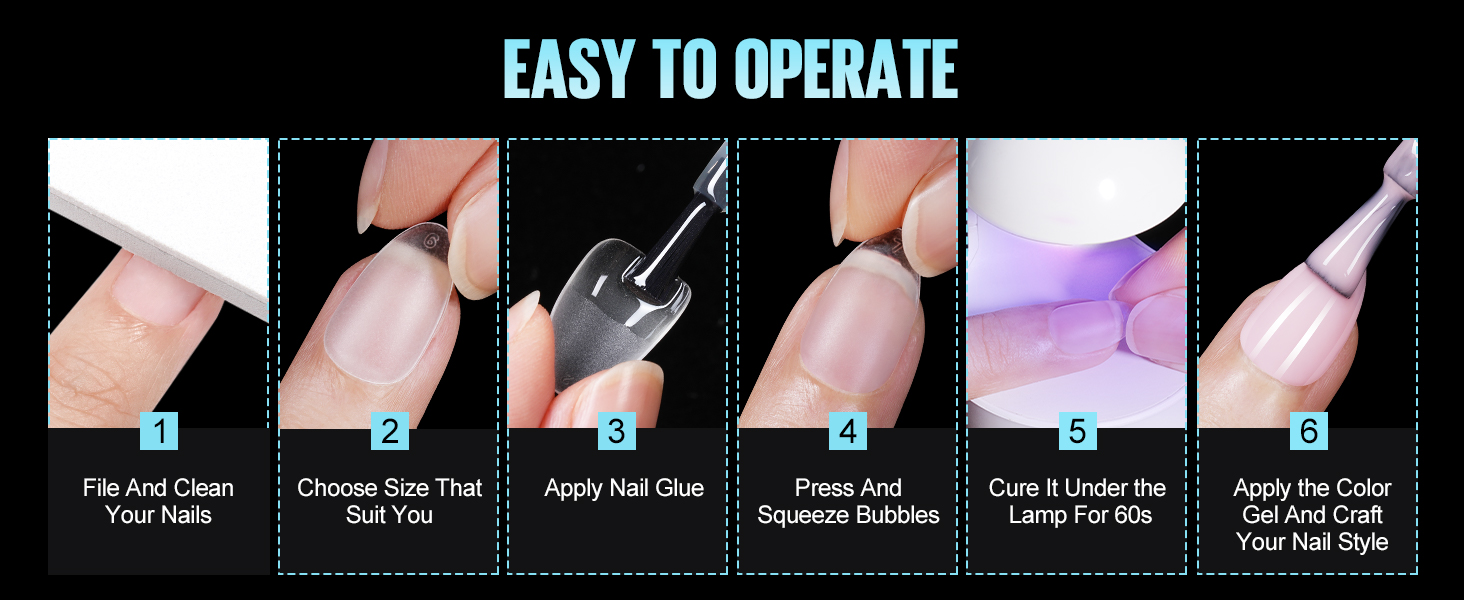 EASY TO OPERATE

1
File And Clean Your Nails

2
Choose Size That Suit You

3
Apply Nail Glue

4
Press And Squeeze Bubbles

5
Cure It Under the Lamp For 60s

6
Apply the Color Gel And Craft Your Nail Style