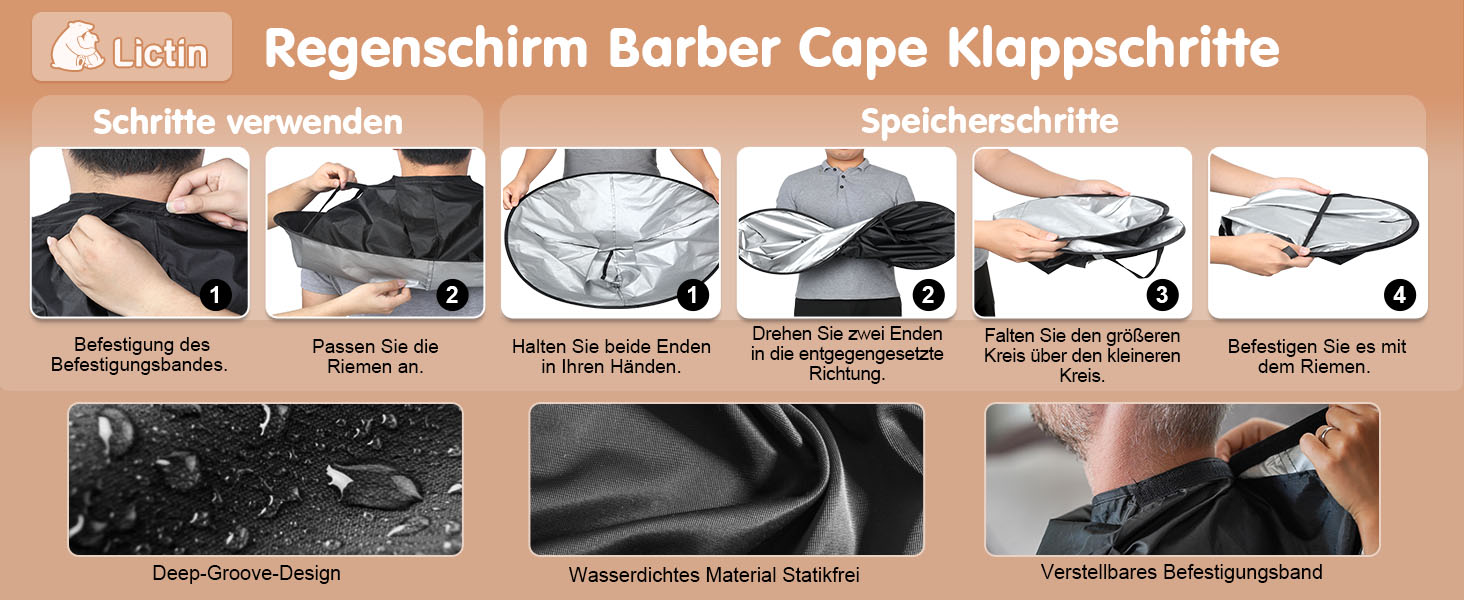 Lictin

Regenschirm Barber Cape Klappschritte

Schritte verwenden

1
Befestigung des Befestigungsbandes.

2
Passen Sie die Riemen an.

Speicherschritte

1
Halten Sie beide Enden in Ihren Händen.

2
Drehen Sie zwei Enden in die entgegengesetzte Richtung.

3
Falten Sie den größeren Kreis über den kleineren Kreis.

4
Befestigen Sie es mit dem Riemen.

Deep-Groove-Design

Wasserdichtes Material Statikfrei

Verstellbares Befestigungsband