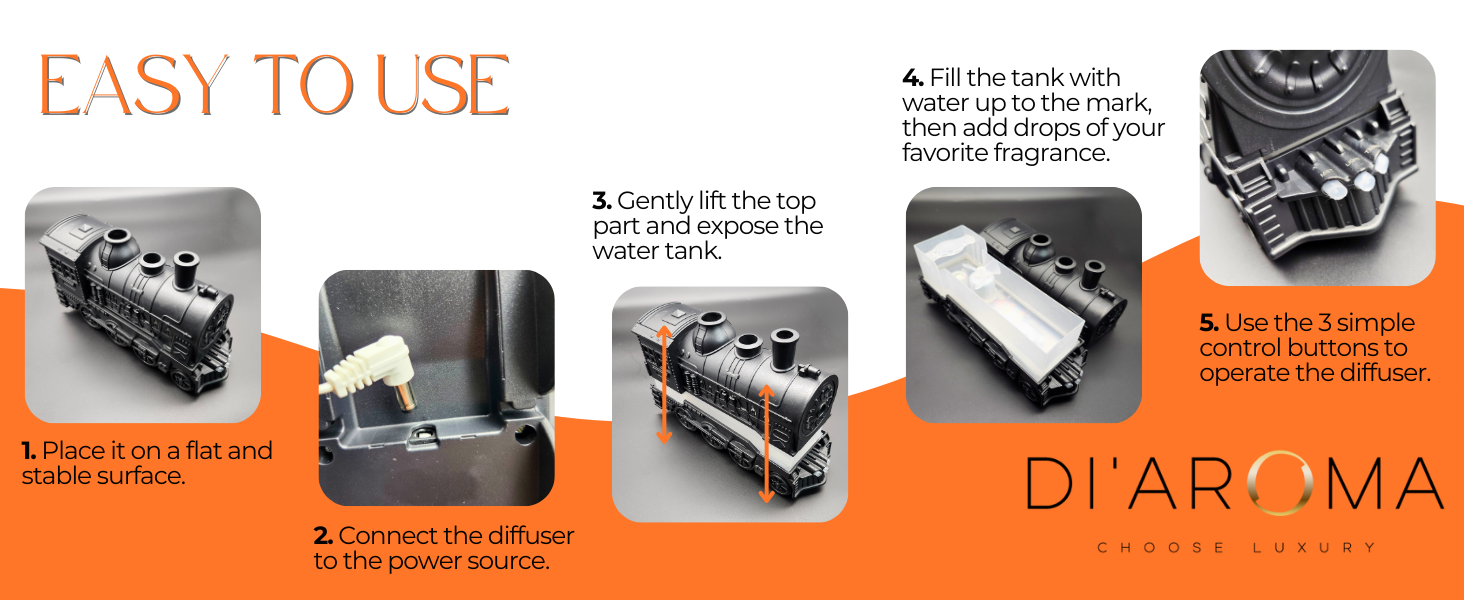 EASY TO USE

1. Place it on a flat and stable surface.

2. Connect the diffuser to the power source.

3. Gently lift the top part and expose the water tank.

4. Fill the tank with water up to the mark, then add drops of your favorite fragrance.

5. Use the 3 simple control buttons to operate the diffuser.

DI'AROMA
CHOOSE LUXURY