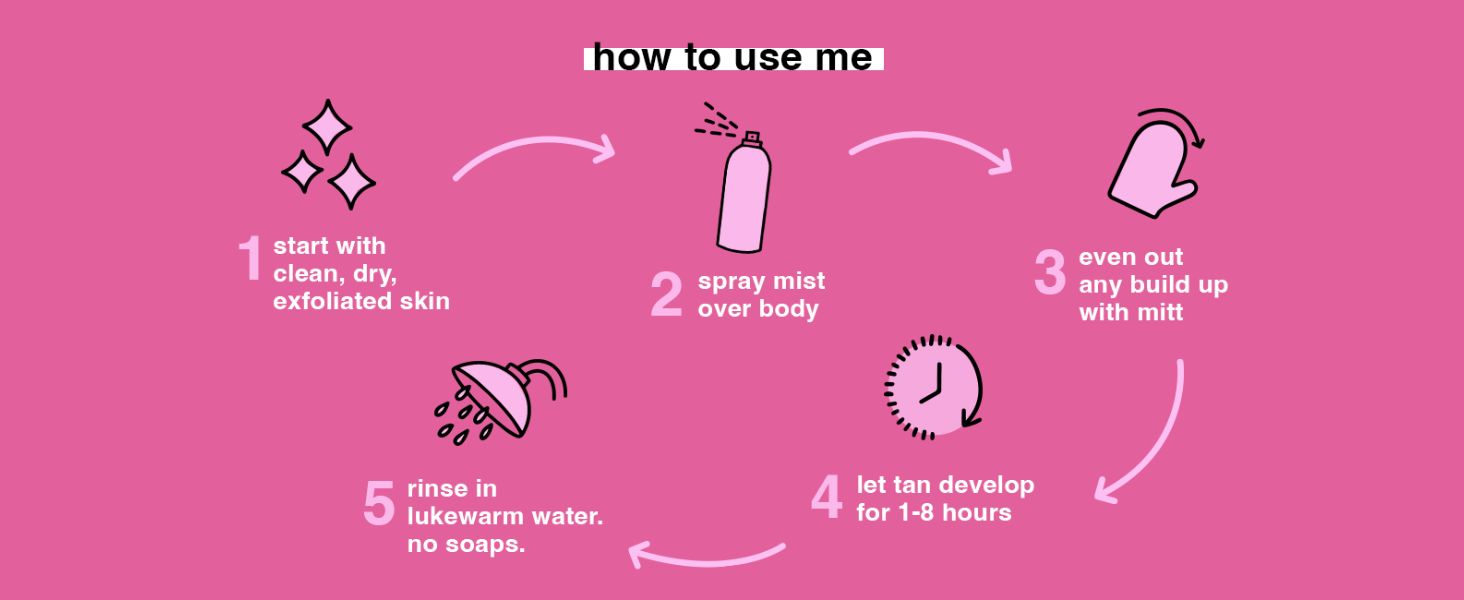 how to use me

1 start with clean, dry, exfoliated skin

2 spray mist over body

3 even out any build up with mitt

4 let tan develop for 1-8 hours

5 rinse in lukewarm water. no soaps.