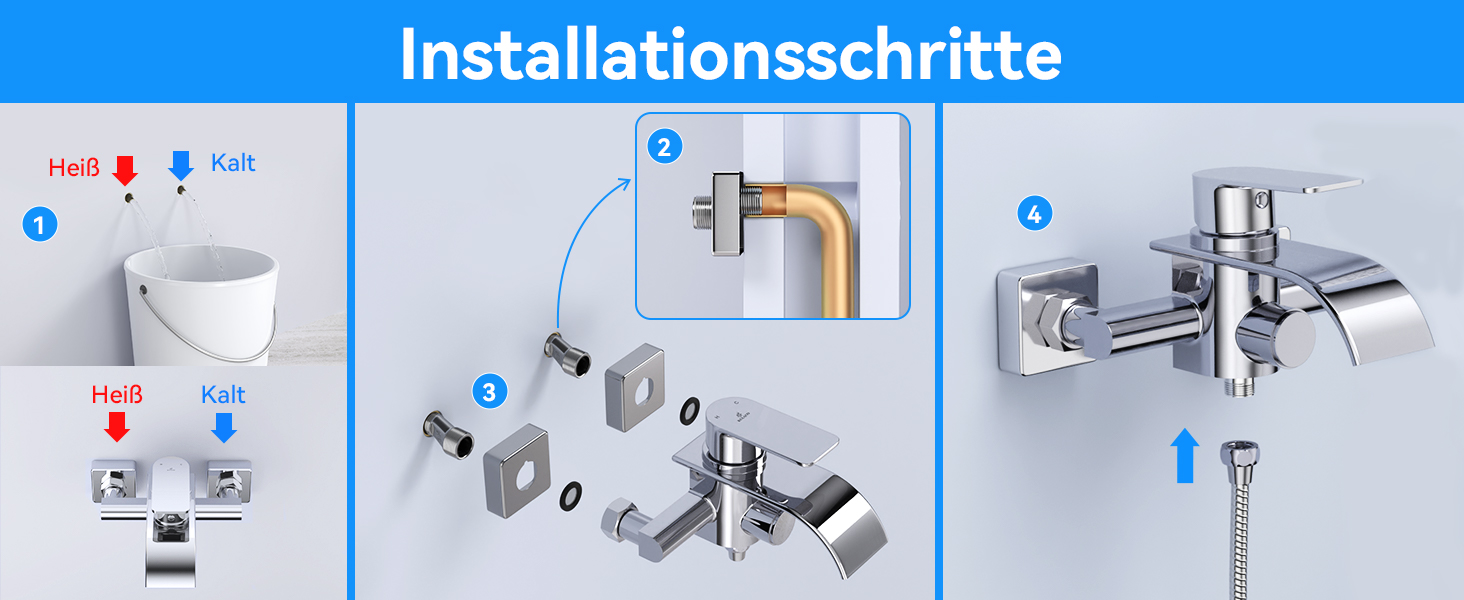 Installationsschritte

Heiß
Kalt
1

Heiß
Kalt

2

3

4