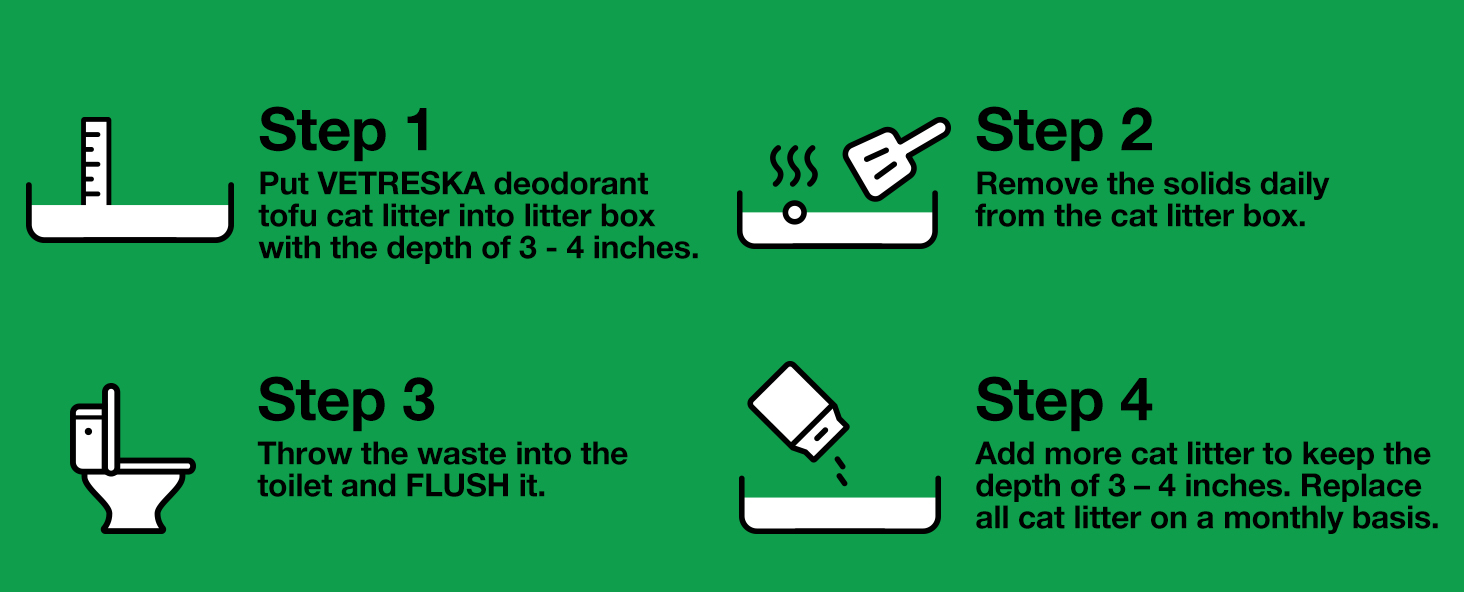 Step 1
Put VETRESKA deodorant tofu cat litter into litter box with the depth of 3 - 4 inches.

Step 2
Remove the solids daily from the cat litter box.

Step 3
Throw the waste into the toilet and FLUSH it.

Step 4
Add more cat litter to keep the depth of 3 – 4 inches. Replace all cat litter on a monthly basis.