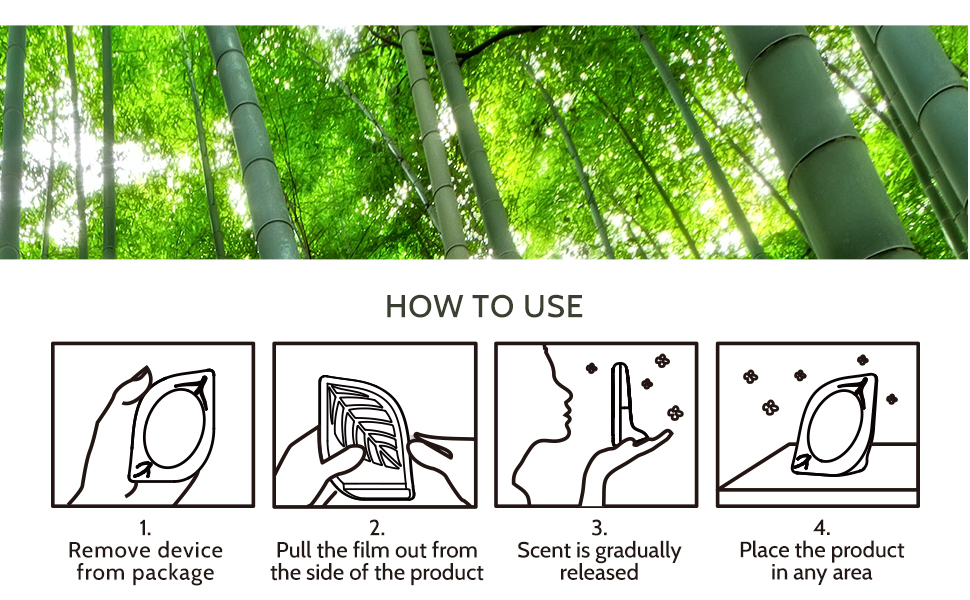 HOW TO USE

1.
Remove device from package

2.
Pull the film out from the side of the product

3.
Scent is gradually released

4.
Place the product in any area