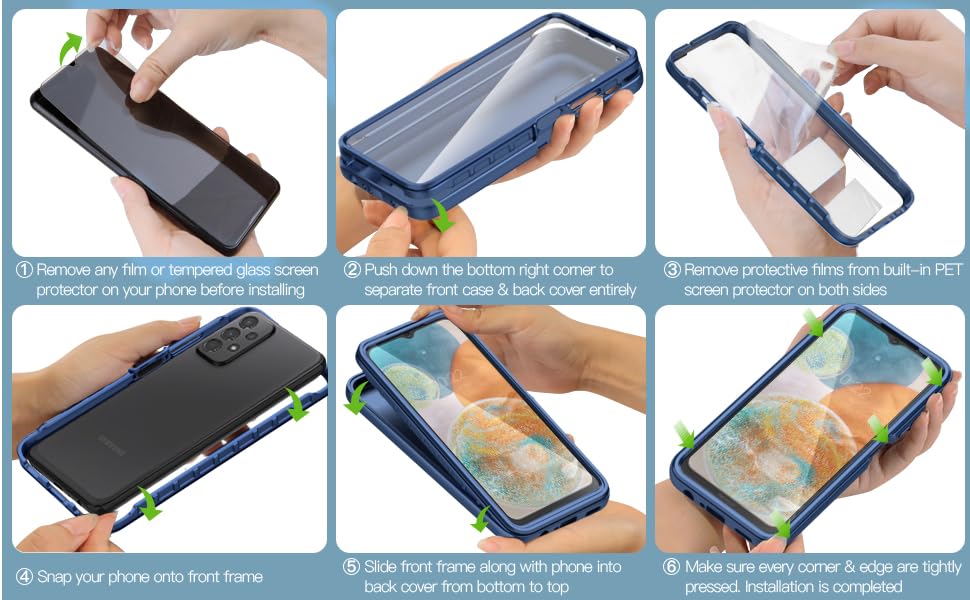 ① Remove any film or tempered glass screen protector on your phone before installing

② Push down the bottom right corner to separate front case & back cover entirely

③ Remove protective films from built-in PET screen protector on both sides

④ Snap your phone onto front frame

⑤ Slide front frame along with phone into back cover from bottom to top

⑥ Make sure every corner & edge are tightly pressed. Installation is completed