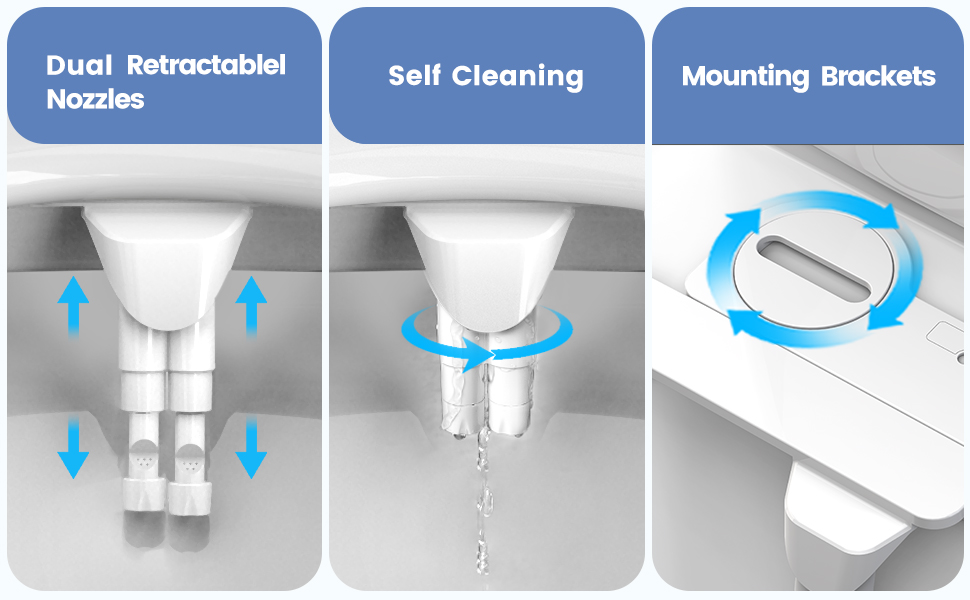 Dual Retractablel Nozzles

Self Cleaning

Mounting Brackets