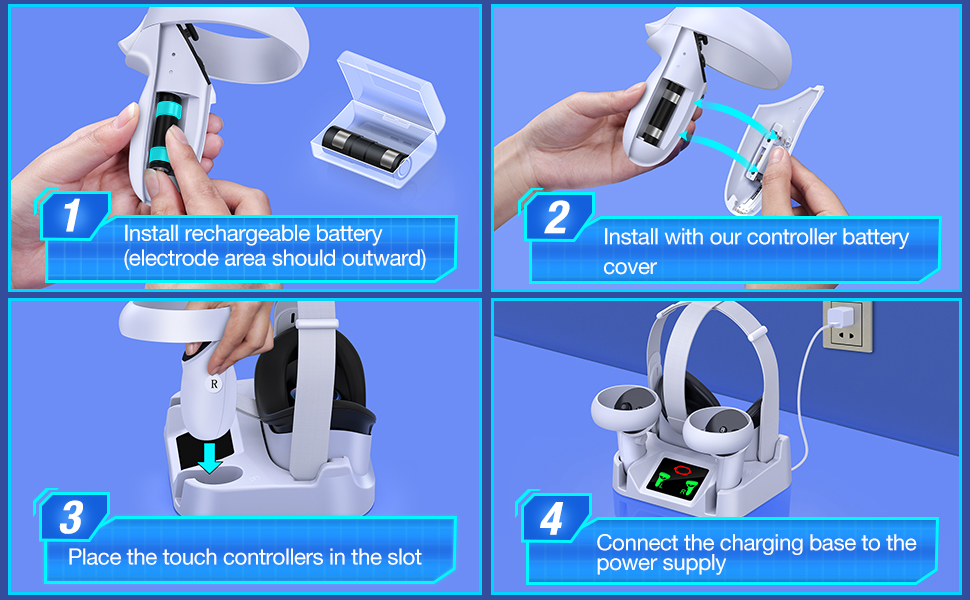 1
Install rechargeable battery (electrode area should outward)

2
Install with our controller battery cover

R

3
Place the touch controllers in the slot

4
Connect the charging base to the power supply