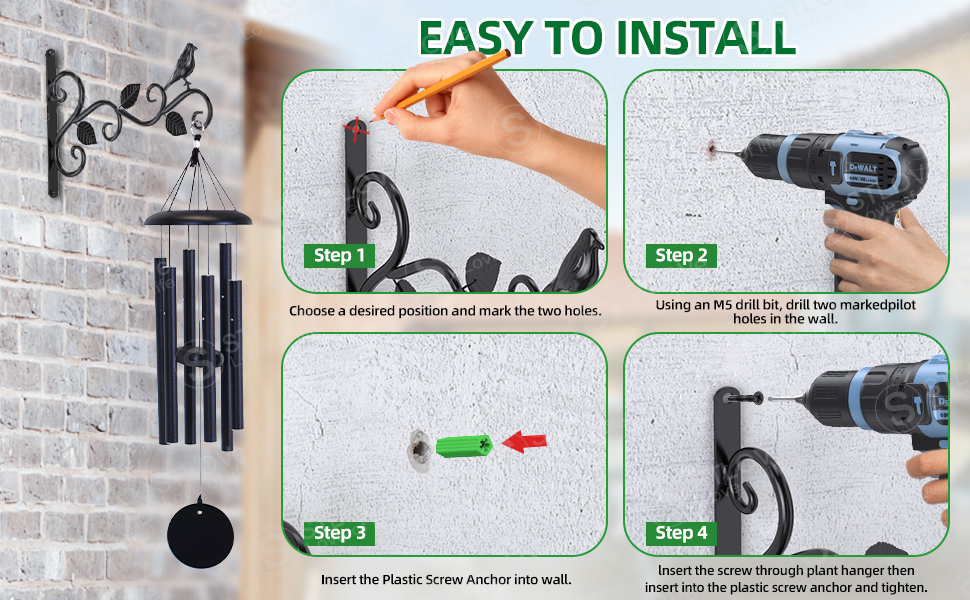 EASY TO INSTALL

Step 1

Choose a desired position and mark the two holes.

DEWALT

Step 2

Using an M5 drill bit, drill two markedpilot holes in the wall.

Step 3

Insert the Plastic Screw Anchor into wall.

Step 4

Insert the screw through plant hanger then insert into the plastic screw anchor and tighten.