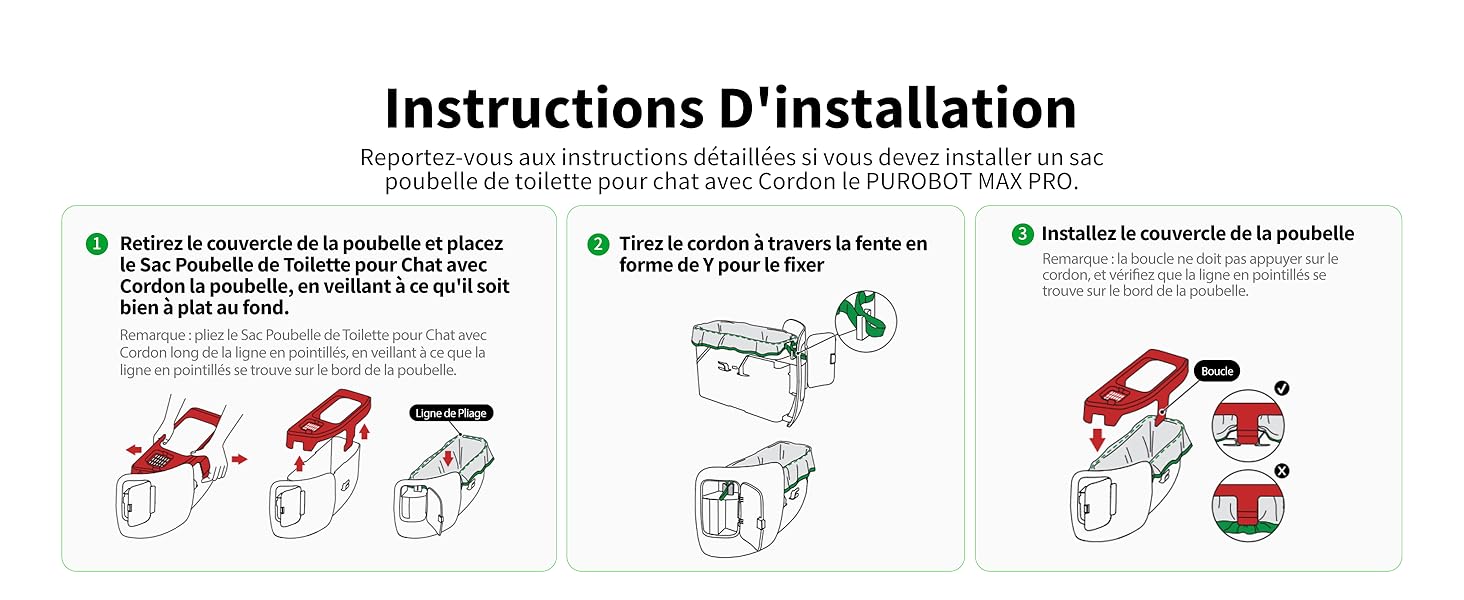 Instructions D'installation

Reportez-vous aux instructions détaillées si vous devez installer un sac poubelle de toilette pour chat avec Cordon le PUROBOT MAX PRO.

1 Retirez le couvercle de la poubelle et placez le Sac Poubelle de Toilette pour Chat avec Cordon la poubelle, en veillant à ce qu'il soit bien à plat au fond.

Remarque : pliez le Sac Poubelle de Toilette pour Chat avec Cordon long de la ligne en pointillés, en veillant à ce que la ligne en pointillés se trouve sur le bord de la poubelle.

Ligne de Pliage

2 Tirez le cordon à travers la fente en forme de Y pour le fixer

3 Installez le couvercle de la poubelle

Remarque : la boucle ne doit pas appuyer sur le cordon, et vérifiez que la ligne en pointillés se trouve sur le bord de la poubelle.

Boucle