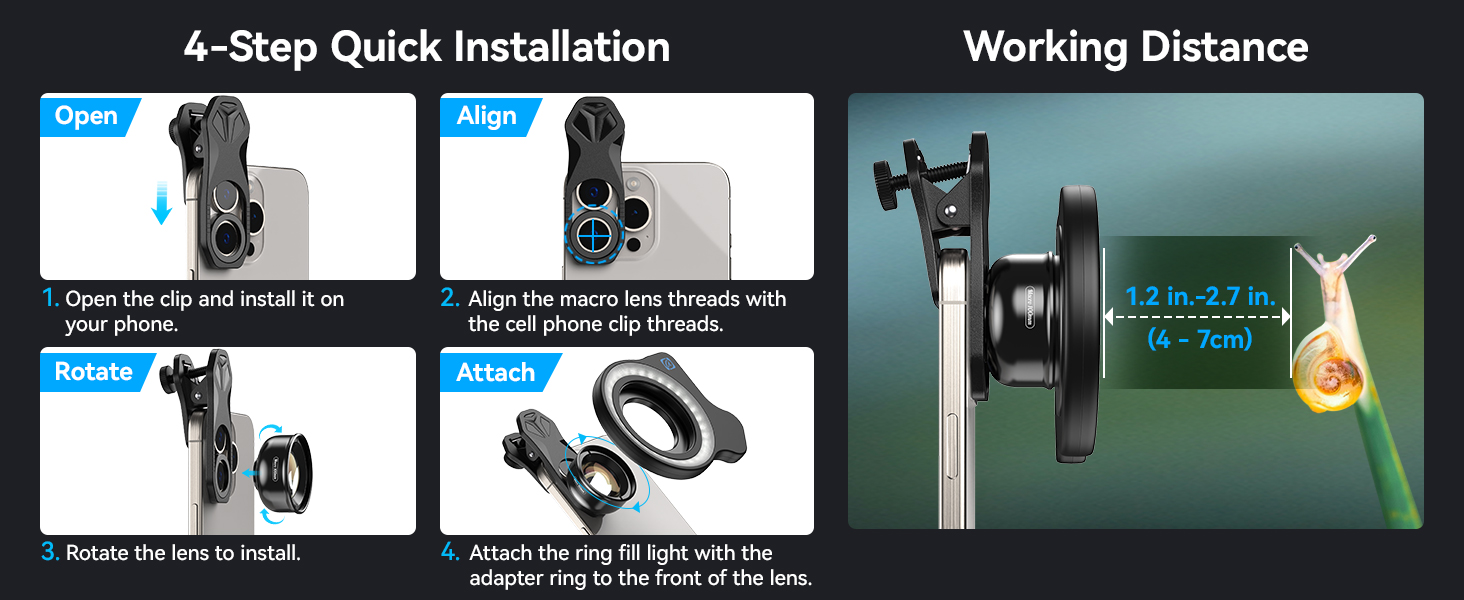 4-Step Quick Installation

Open

1. Open the clip and install it on your phone.

Align

2. Align the macro lens threads with the cell phone clip threads.

Rotate

3. Rotate the lens to install.

Attach

4. Attach the ring fill light with the adapter ring to the front of the lens.

Working Distance

1.2 in.-2.7 in.
(4 - 7cm)