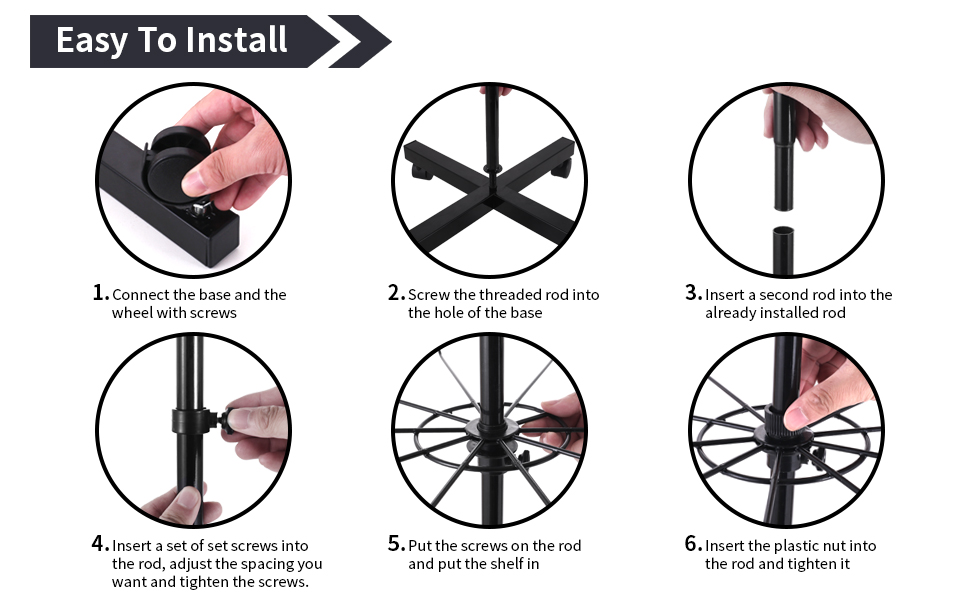 Easy To Install

1. Connect the base and the wheel with screws

2. Screw the threaded rod into the hole of the base

3. Insert a second rod into the already installed rod

4. Insert a set of set screws into the rod, adjust the spacing you want and tighten the screws.

5. Put the screws on the rod and put the shelf in

6. Insert the plastic nut into the rod and tighten it