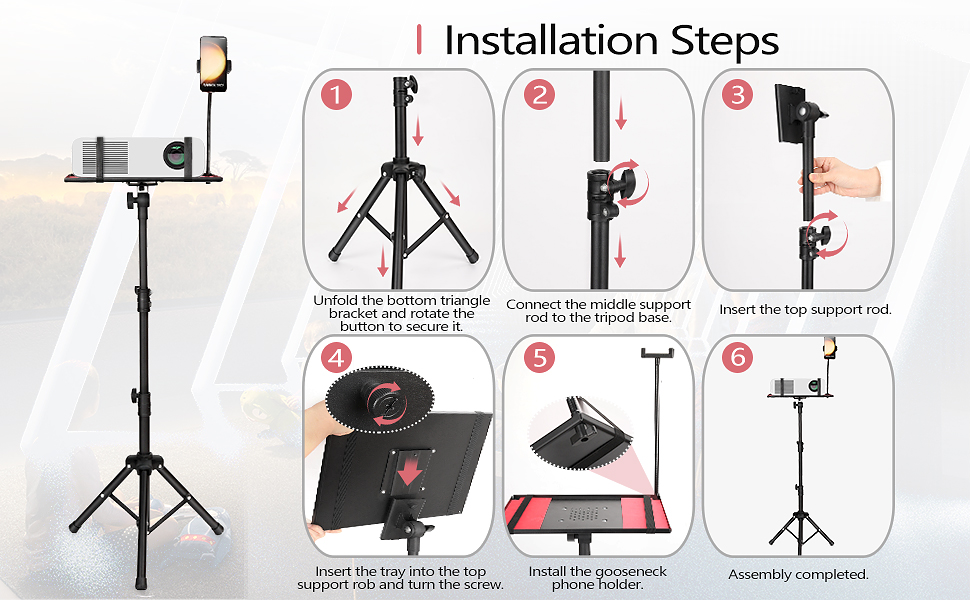 Installation Steps

1
Unfold the bottom triangle bracket and rotate the button to secure it.

2
Connect the middle support rod to the tripod base.

3
Insert the top support rod.

4
Insert the tray into the top support rob and turn the screw.

5
Install the gooseneck phone holder.

6
Assembly completed.