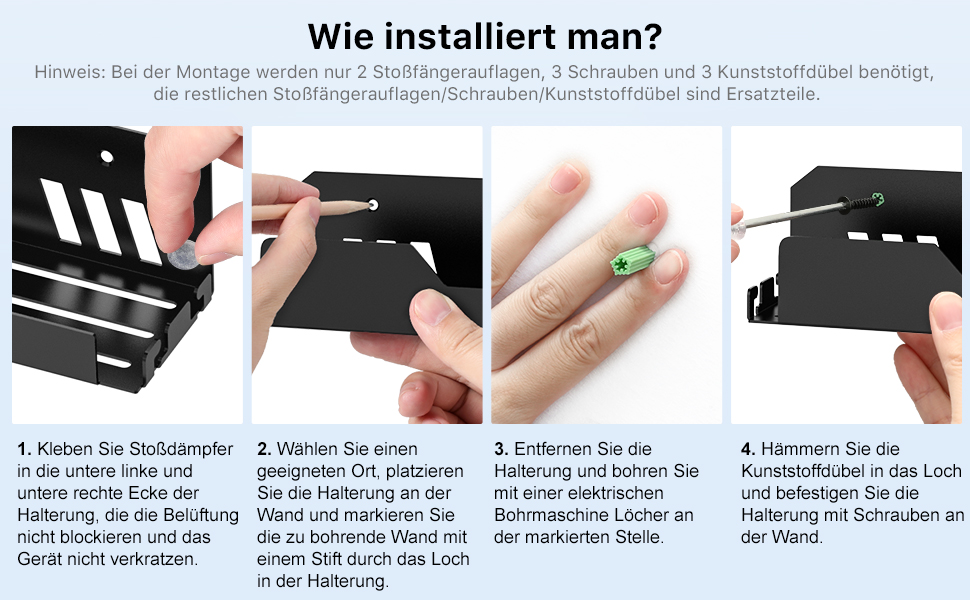 Wie installiert man?

Hinweis: Bei der Montage werden nur 2 Stoßfängerauflagen, 3 Schrauben und 3 Kunststoffdübel benötigt, die restlichen Stoßfängerauflagen/Schrauben/Kunststoffdübel sind Ersatzteile.

1. Kleben Sie Stoßdämpfer in die untere linke und untere rechte Ecke der Halterung, die die Belüftung nicht blockieren und das Gerät nicht verkratzen.

2. Wählen Sie einen geeigneten Ort, platzieren Sie die Halterung an der Wand und markieren Sie die zu bohrende Wand mit einem Stift durch das Loch in der Halterung.

3. Entfernen Sie die Halterung und bohren Sie mit einer elektrischen Bohrmaschine Löcher an der markierten Stelle.

4. Hämmern Sie die Kunststoffdübel in das Loch und befestigen Sie die Halterung mit Schrauben an der Wand.