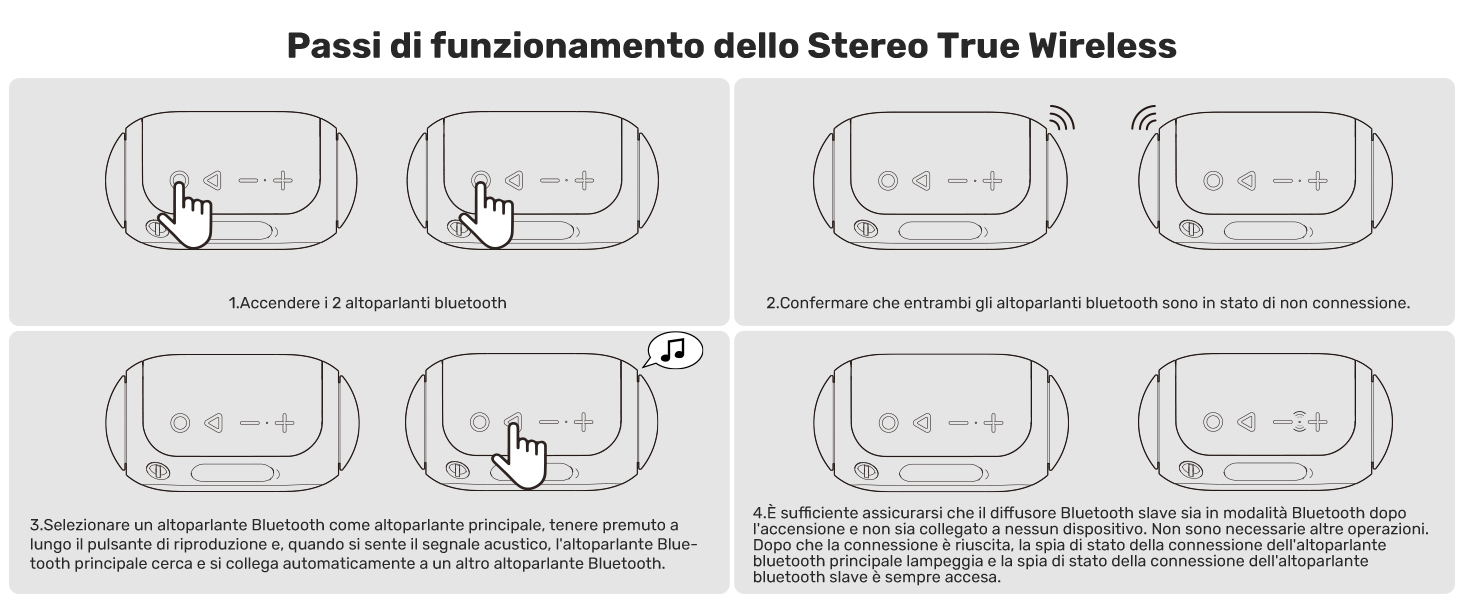 Passi di funzionamento dello Stereo True Wireless

1.Accendere i 2 altoparlanti bluetooth

2.Confermare che entrambi gli altoparlanti bluetooth sono in stato di non connessione.

3.Selezionare un altoparlante Bluetooth come altoparlante principale, tenere premuto a lungo il pulsante di riproduzione e, quando si sente il segnale acustico, l'altoparlante Bluetooth principale cerca e si collega automaticamente a un altro altoparlante Bluetooth.

4.È sufficiente assicurarsi che il diffusore Bluetooth slave sia in modalità Bluetooth dopo l'accensione e non sia collegato a nessun dispositivo. Non sono necessarie altre operazioni. Dopo che la connessione è riuscita, la spia di stato della connessione dell'altoparlante bluetooth principale lampeggia e la spia di stato della connessione dell'altoparlante bluetooth slave è sempre accesa.