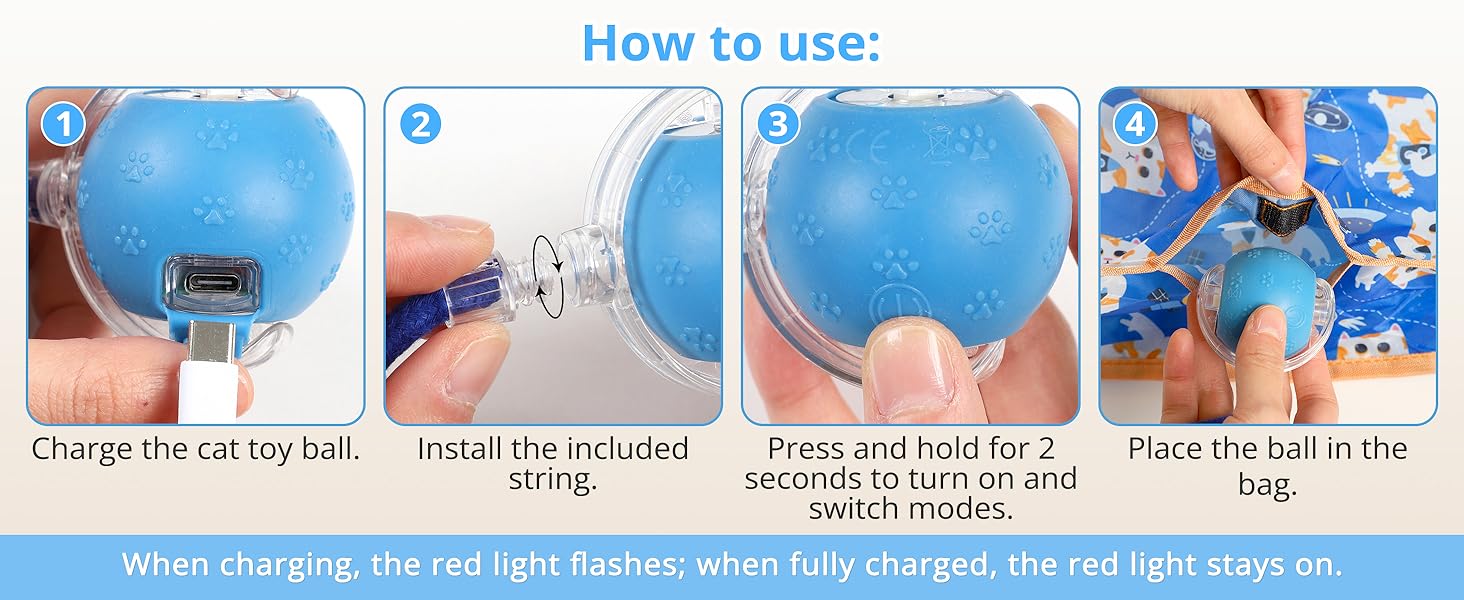 How to use:

1
Charge the cat toy ball.

2
Install the included string.

3
CE
Press and hold for 2 seconds to turn on and switch modes.

4
Place the ball in the bag.

When charging, the red light flashes; when fully charged, the red light stays on.