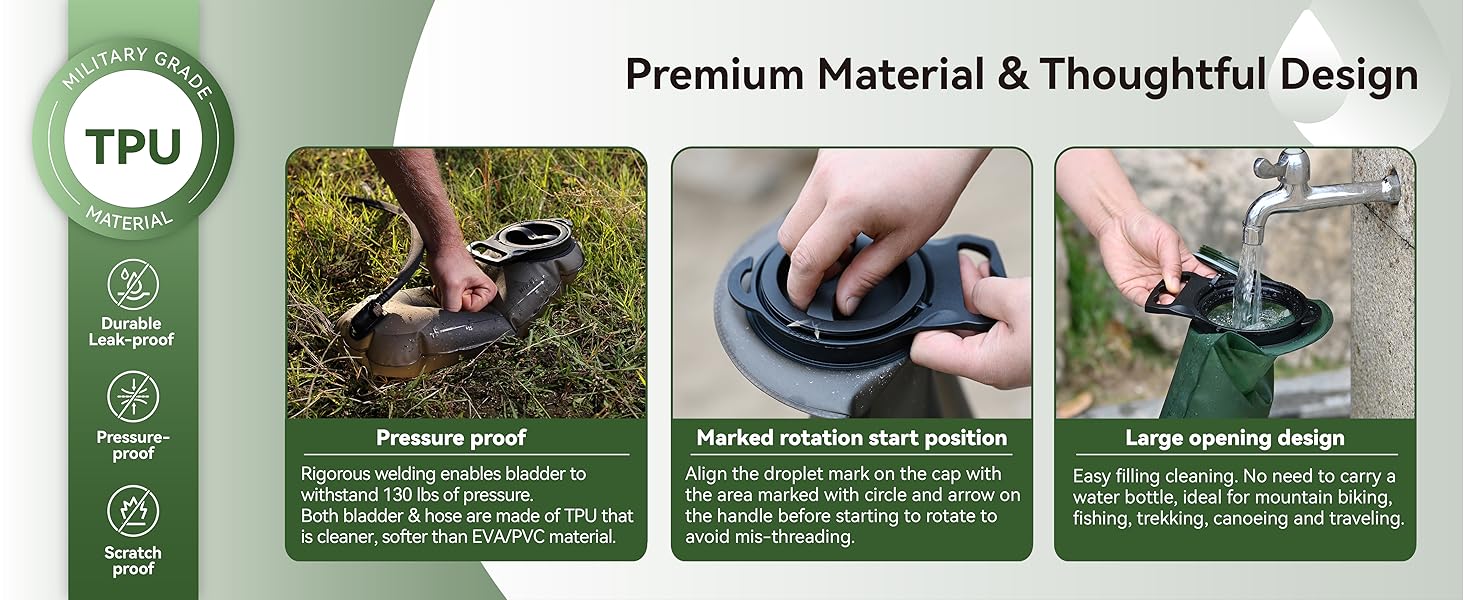 MILITARY GRADE
TPU
MATERIAL

Durable Leak-proof

Pressure-proof

Scratch proof

Premium Material & Thoughtful Design

Pressure proof

Rigorous welding enables bladder to withstand 130 lbs of pressure.
Both bladder & hose are made of TPU that is cleaner, softer than EVA/PVC material.

Marked rotation start position

Align the droplet mark on the cap with the area marked with circle and arrow on the handle before starting to rotate to avoid mis-threading.

Large opening design

Easy filling cleaning. No need to carry a water bottle, ideal for mountain biking, fishing, trekking, canoeing and traveling.