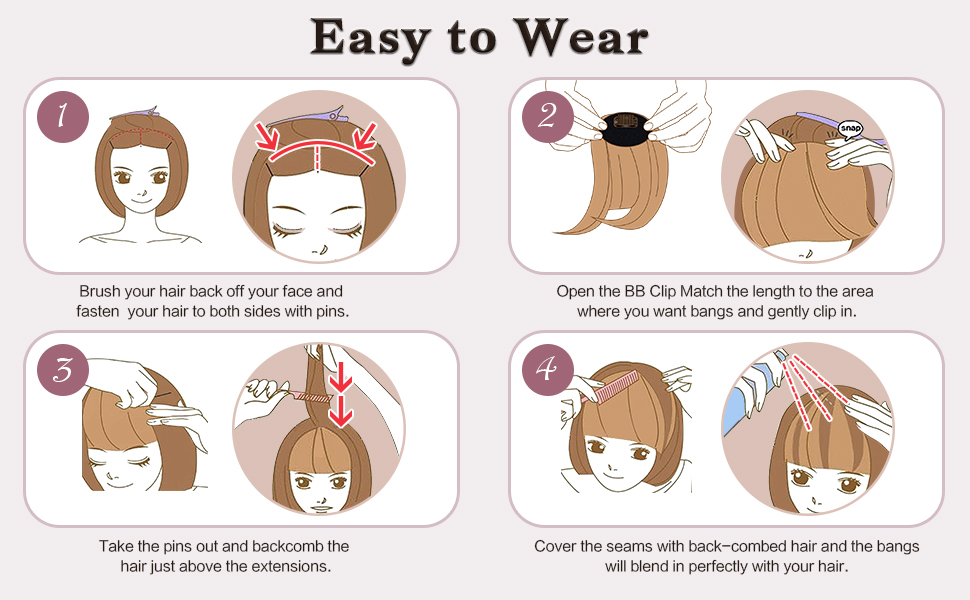 Easy to Wear

1

Brush your hair back off your face and fasten your hair to both sides with pins.

2

snap

Open the BB Clip Match the length to the area where you want bangs and gently clip in.

3

Take the pins out and backcomb the hair just above the extensions.

4

Cover the seams with back-combed hair and the bangs will blend in perfectly with your hair.