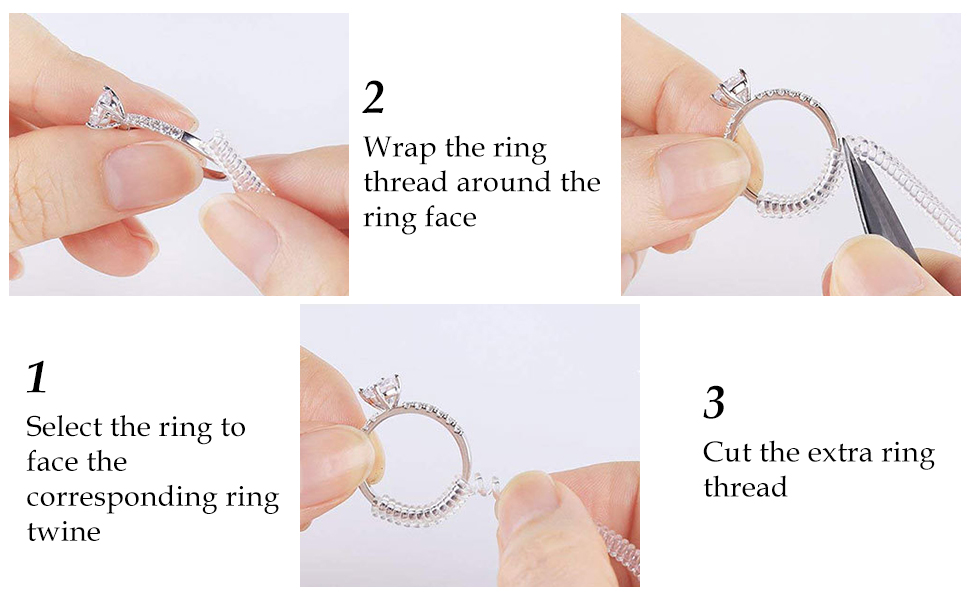 2
Wrap the ring thread around the ring face

1
Select the ring to face the corresponding ring twine

3
Cut the extra ring thread